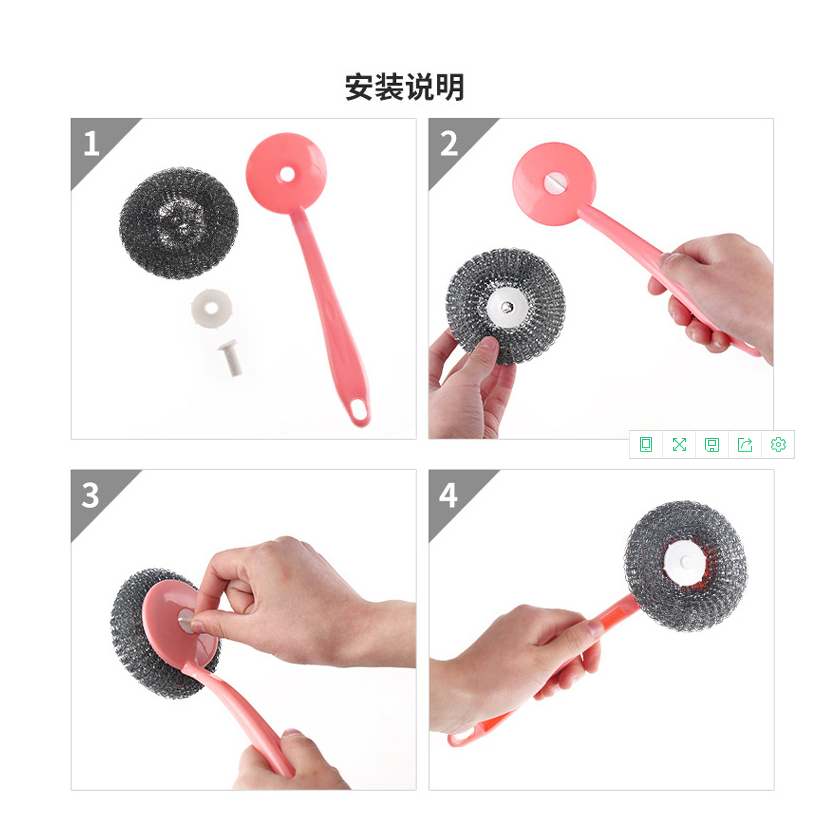 安装说明

1

2

3

4