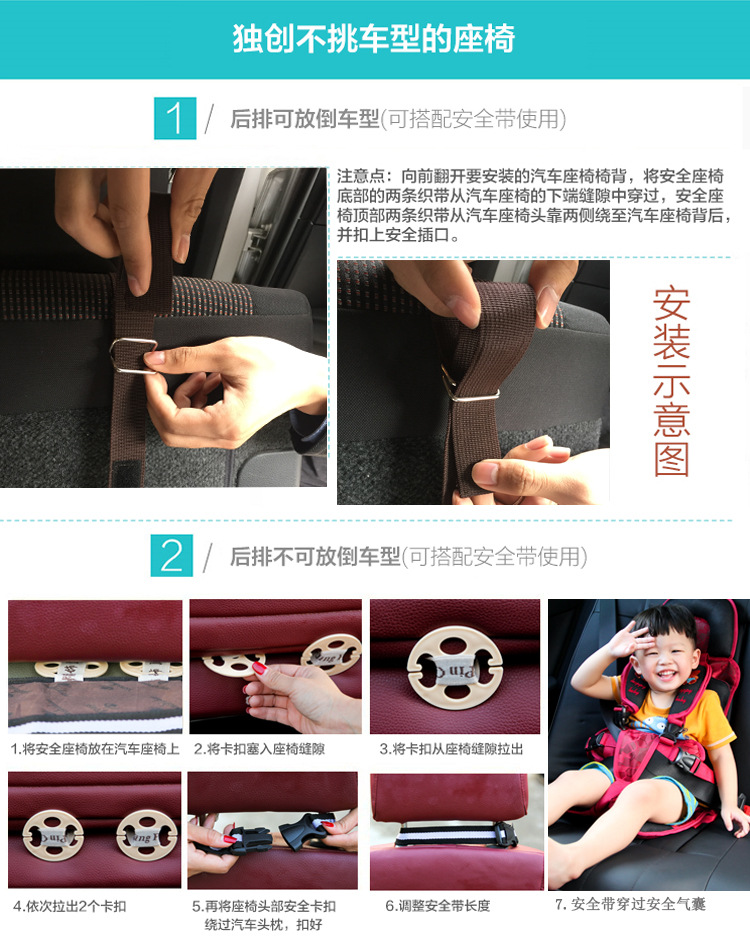 独创不挑车型的座椅

1 / 后排可放倒车型(可搭配安全带使用)

注意点：向前翻开要安装的汽车座椅椅背，将安全座椅底部的两条织带从汽车座椅的下端缝隙中穿过，安全座椅顶部两条织带从汽车座椅头靠两侧绕至汽车座椅背后，并扣上安全插口。

安装示意图

2 / 后排不可放倒车型(可搭配安全带使用)

1.将安全座椅放在汽车座椅上

2.将卡扣塞入座椅缝隙

3.将卡扣从座椅缝隙拉出

4.依次拉出2个卡扣

5.再将座椅头部安全卡扣绕过汽车头枕，扣好

6.调整安全带长度

7. 安全带穿过安全气囊