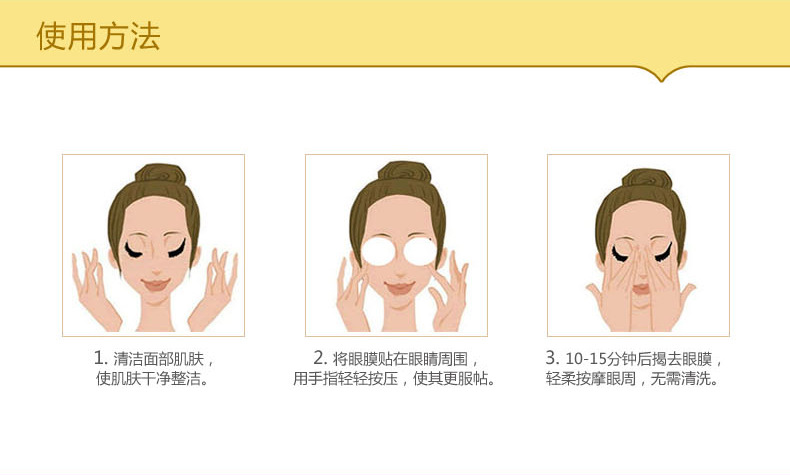 使用方法

1. 清洁面部肌肤，使肌肤干净整洁。

2. 将眼膜贴在眼睛周围，用手指轻轻按压，使其更服帖。

3. 10-15分钟后揭去眼膜，轻柔按摩眼周，无需清洗。