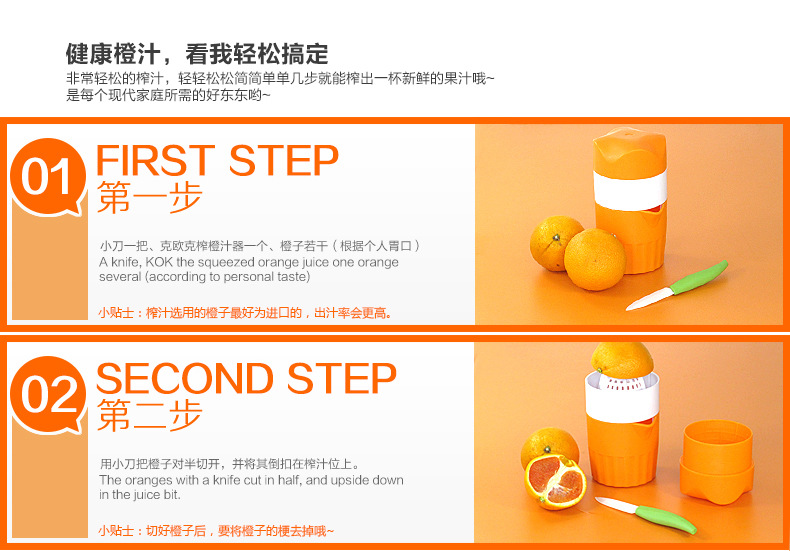 健康橙汁，看我轻松搞定

非常轻松的榨汁，轻轻松松简简单单几步就能榨出一杯新鲜的果汁哦~
是每个现代家庭所需的好东东哟~

01 FIRST STEP
第一步

小刀一把、克欧克榨橙汁器一个、橙子若干（根据个人胃口）
A knife, KOK the squeezed orange juice one orange several (according to personal taste)

小贴士：榨汁选用的橙子最好为进口的，出汁率会更高。

02 SECOND STEP
第二步

用小刀把橙子对半切开，并将其倒扣在榨汁位上。
The oranges with a knife cut in half, and upside down in the juice bit.

小贴士：切好橙子后，要将橙子的梗去掉哦~