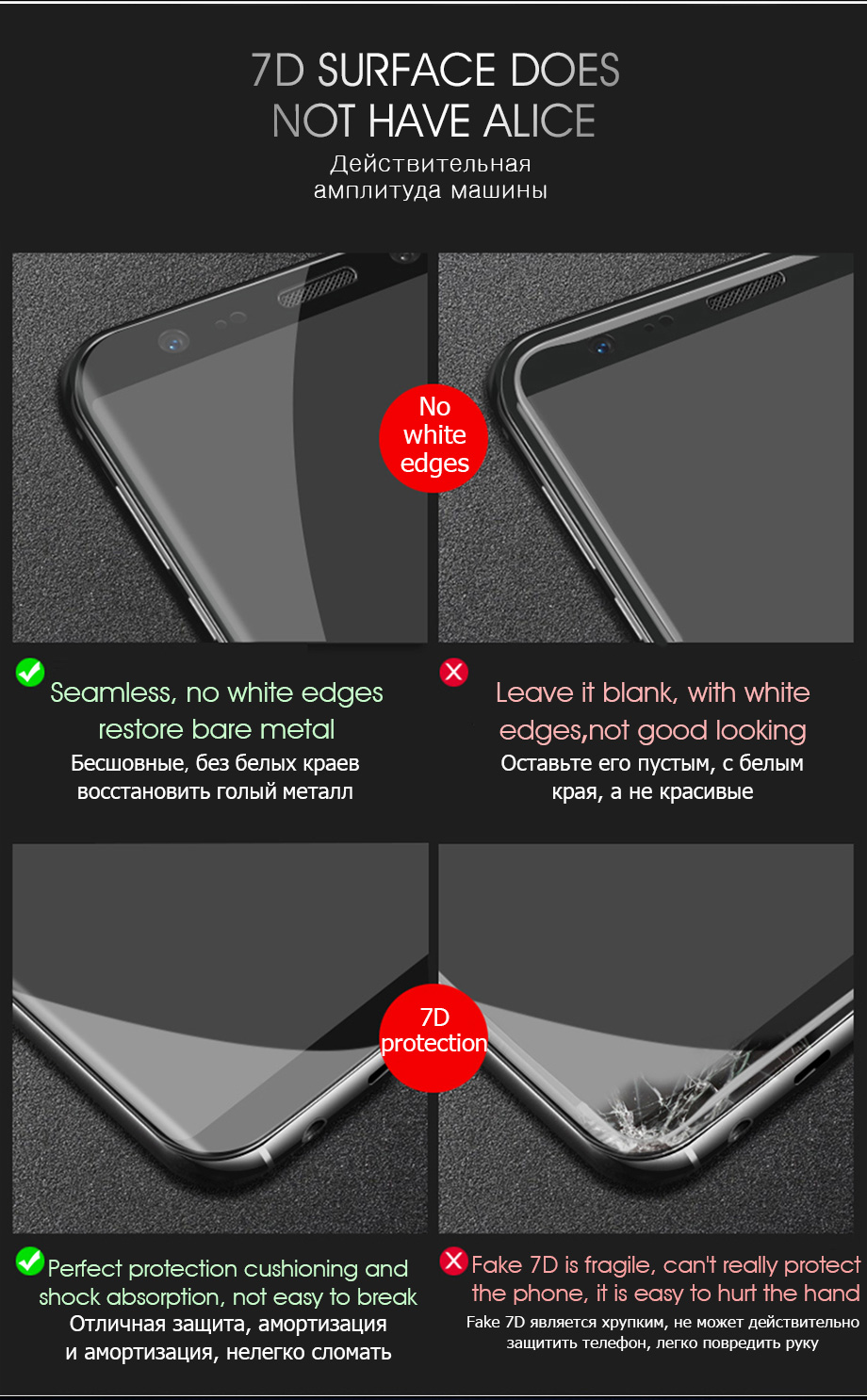 7D SURFACE DOES NOT HAVE ALICE
Действительная амплитуда машины

No white edges

Seamless, no white edges restore bare metal
Бесшовные, без белых краев восстановить голый металл

Leave it blank, with white edges,not good looking
Оставьте его пустым, с белым края, а не красивые

7D protection

Perfect protection cushioning and shock absorption, not easy to break
Отличная защита, амортизация и амортизация, нелегко сломать

Fake 7D is fragile, can't really protect the phone, it is easy to hurt the hand
Fake 7D является хрупким, не может действительно защитить телефон, легко повредить руку