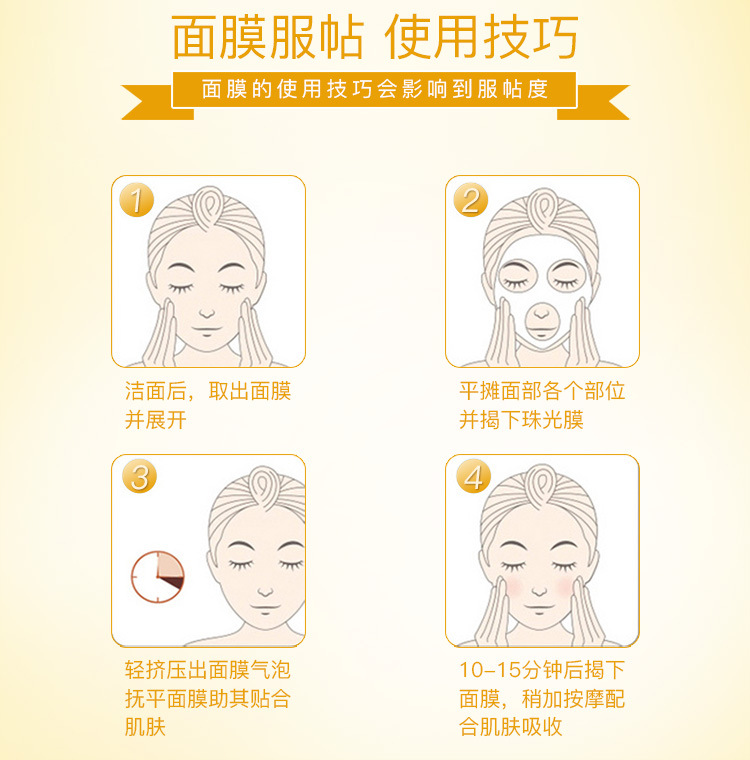 面膜服帖 使用技巧

面膜的使用技巧会影响到服帖度

1

洁面后，取出面膜并展开

2

平摊面部各个部位并揭下珠光膜

3

轻挤压出面膜气泡抚平面膜助其贴合肌肤

4

10-15分钟后揭下面膜，稍加按摩配合肌肤吸收