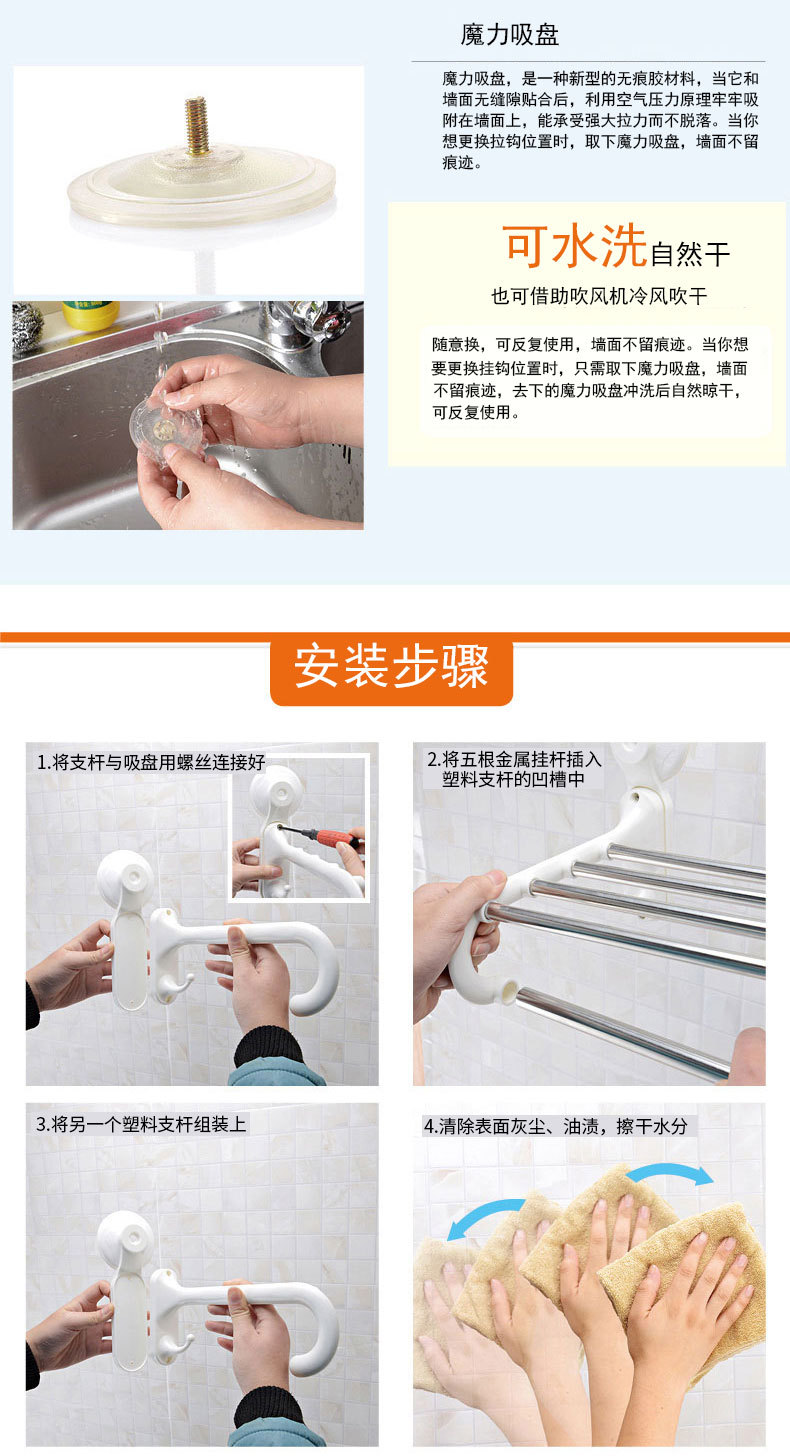 魔力吸盘

魔力吸盘，是一种新型的无痕胶材料，当它和墙面无缝隙贴合后，利用空气压力原理牢牢吸附在墙面上，能承受强大拉力而不脱落。当你想更换拉钩位置时，取下魔力吸盘，墙面不留痕迹。

可水洗自然干

也可借助吹风机冷风吹干

随意换，可反复使用，墙面不留痕迹。当你想要更换挂钩位置时，只需取下魔力吸盘，墙面不留痕迹，去下的魔力吸盘冲洗后自然晾干，可反复使用。

安装步骤

1.将支杆与吸盘用螺丝连接好

2.将五根金属挂杆插入塑料支杆的凹槽中

3.将另一个塑料支杆组装上

4.清除表面灰尘、油渍，擦干水分