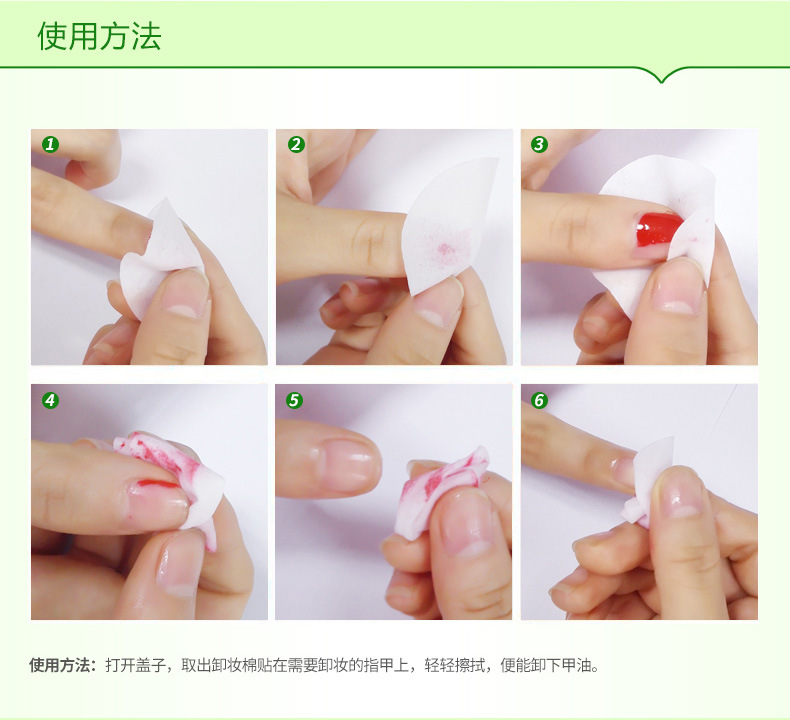 使用方法

1

2

3

4

5

6

使用方法：打开盖子，取出卸妆棉贴在需要卸妆的指甲上，轻轻擦拭，便能卸下甲油。