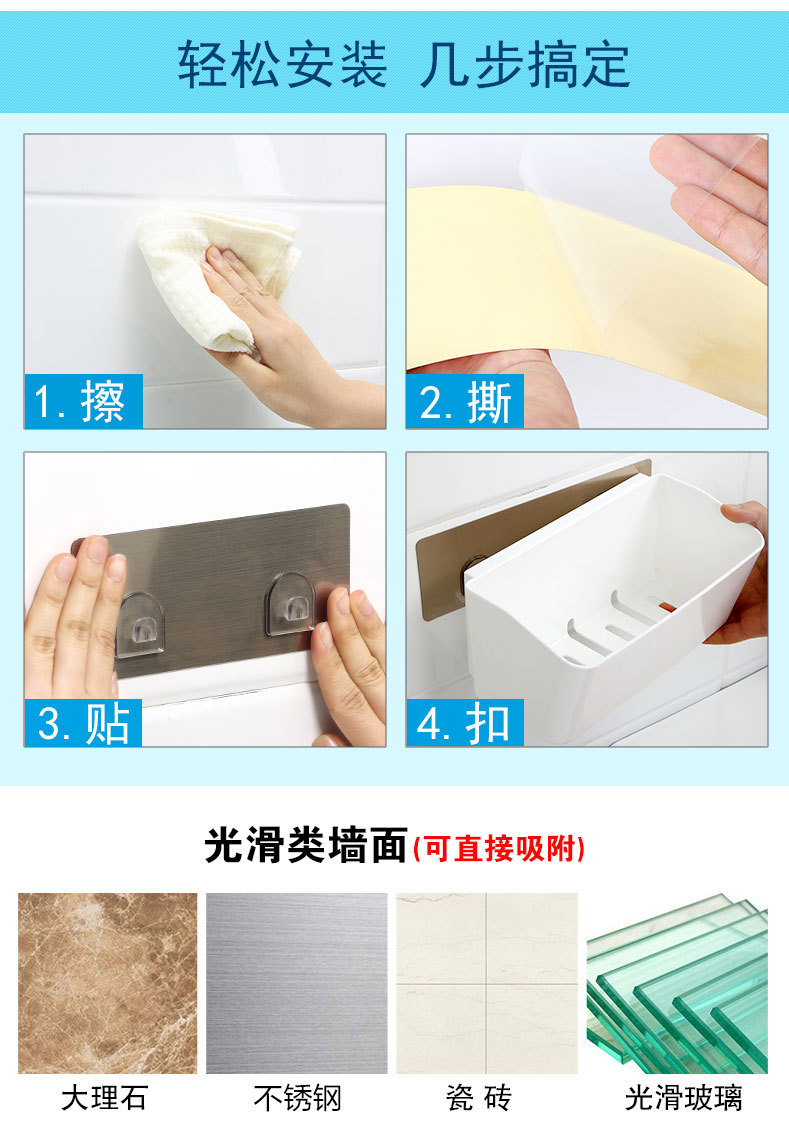 轻松安装 几步搞定

1. 擦

2. 撕

3. 贴

4. 扣

光滑类墙面(可直接吸附)

大理石

不锈钢

瓷 砖

光滑玻璃