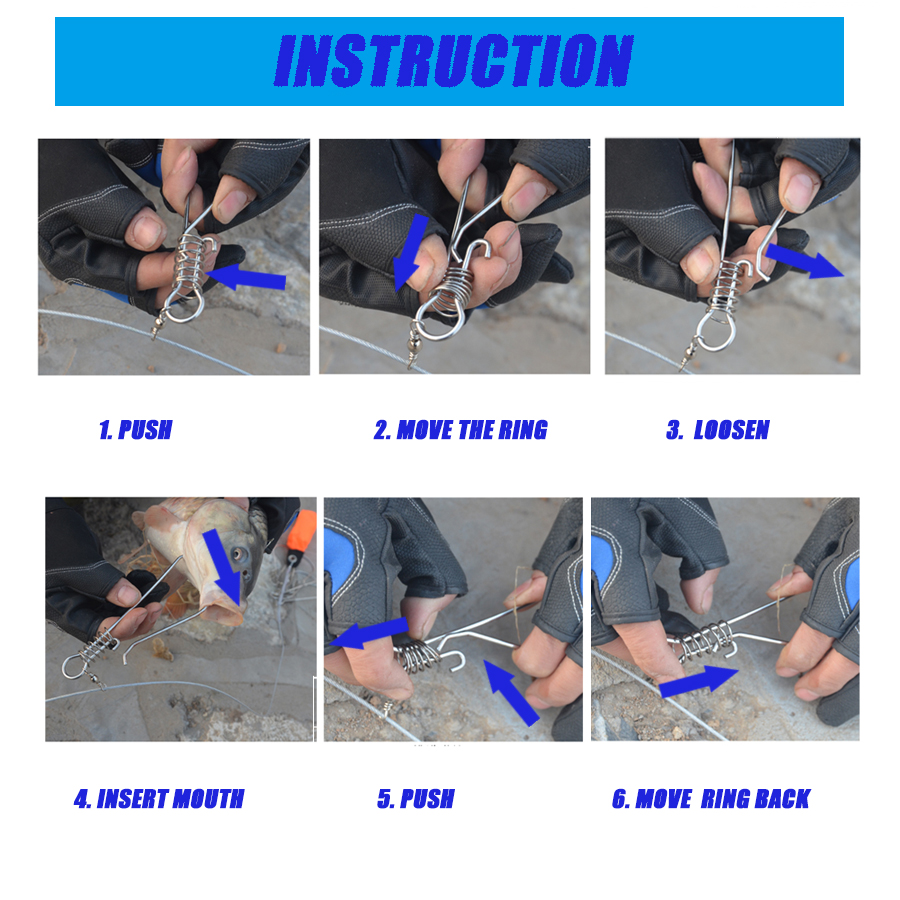 INSTRUCTION

1. PUSH

2. MOVE THE RING

3. LOOSEN

4. INSERT MOUTH

5. PUSH

6. MOVE RING BACK