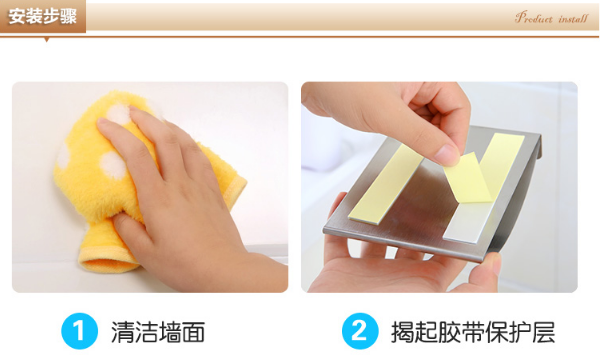 安装步骤

Product install

1 清洁墙面

2 揭起胶带保护层