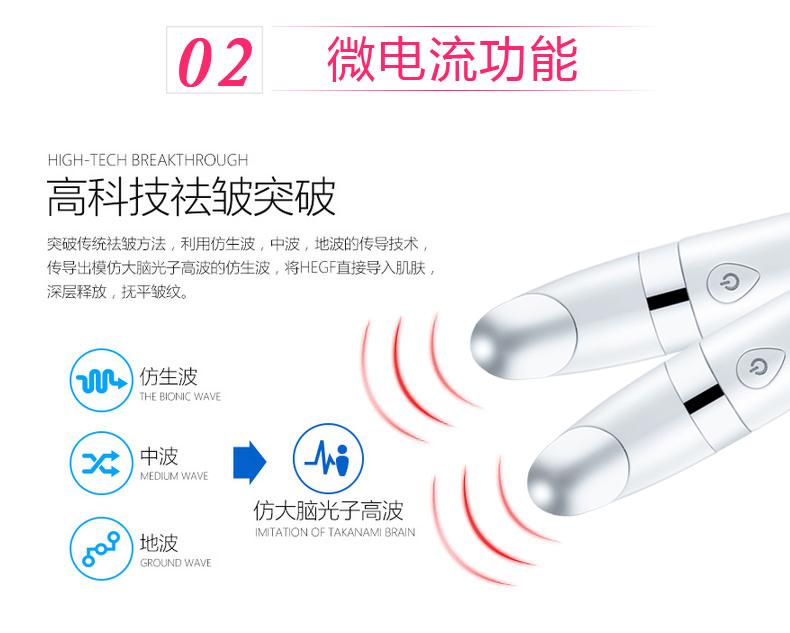 02 微电流功能

HIGH-TECH BREAKTHROUGH
高科技祛皱突破

突破传统祛皱方法，利用仿生波，中波，地波的传导技术，传导出模仿大脑光子高波的仿生波，将HEGF直接导入肌肤，深层释放，抚平皱纹。

仿生波
THE BIONIC WAVE

中波
MEDIUM WAVE

地波
GROUND WAVE

仿大脑光子高波
IMITATION OF TAKANAMI BRAIN