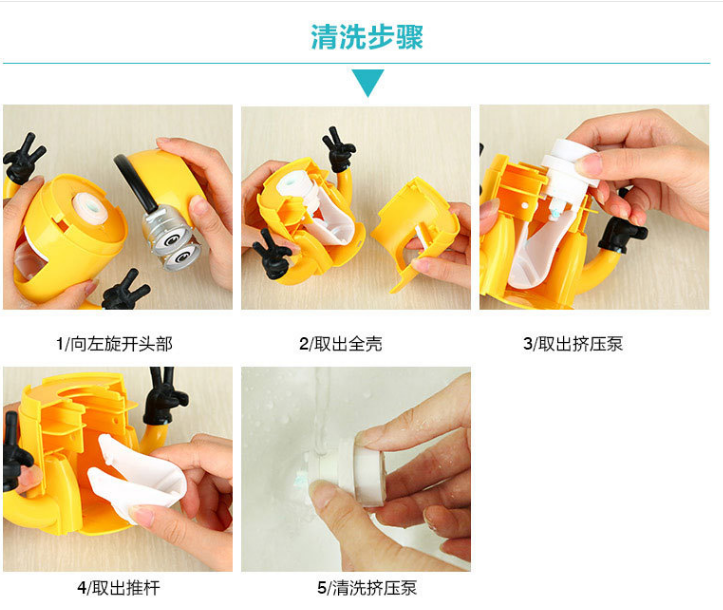 清洗步骤

1/向左旋开头部

2/取出全壳

3/取出挤压泵

4/取出推杆

5/清洗挤压泵