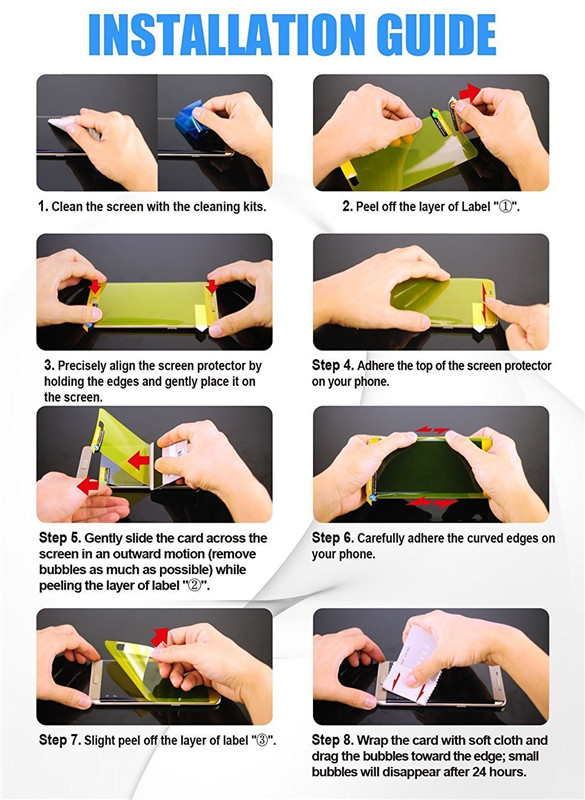 INSTALLATION GUIDE

1. Clean the screen with the cleaning kits.

2. Peel off the layer of Label "①".

3. Precisely align the screen protector by holding the edges and gently place it on the screen.

Step 4. Adhere the top of the screen protector on your phone.

Step 5. Gently slide the card across the screen in an outward motion (remove bubbles as much as possible) while peeling the layer of label "②".

Step 6. Carefully adhere the curved edges on your phone.

Step 7. Slight peel off the layer of label "③".

Step 8. Wrap the card with soft cloth and drag the bubbles toward the edge; small bubbles will disappear after 24 hours.