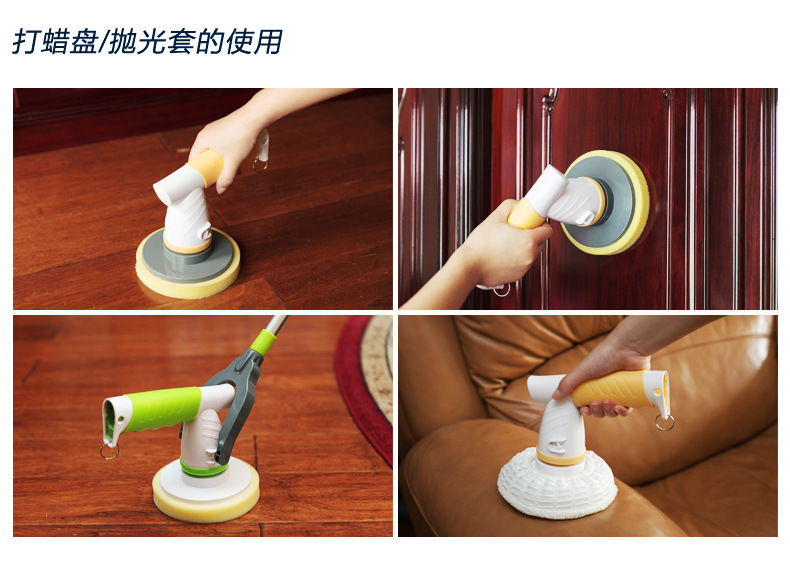 打蜡盘/抛光套的使用