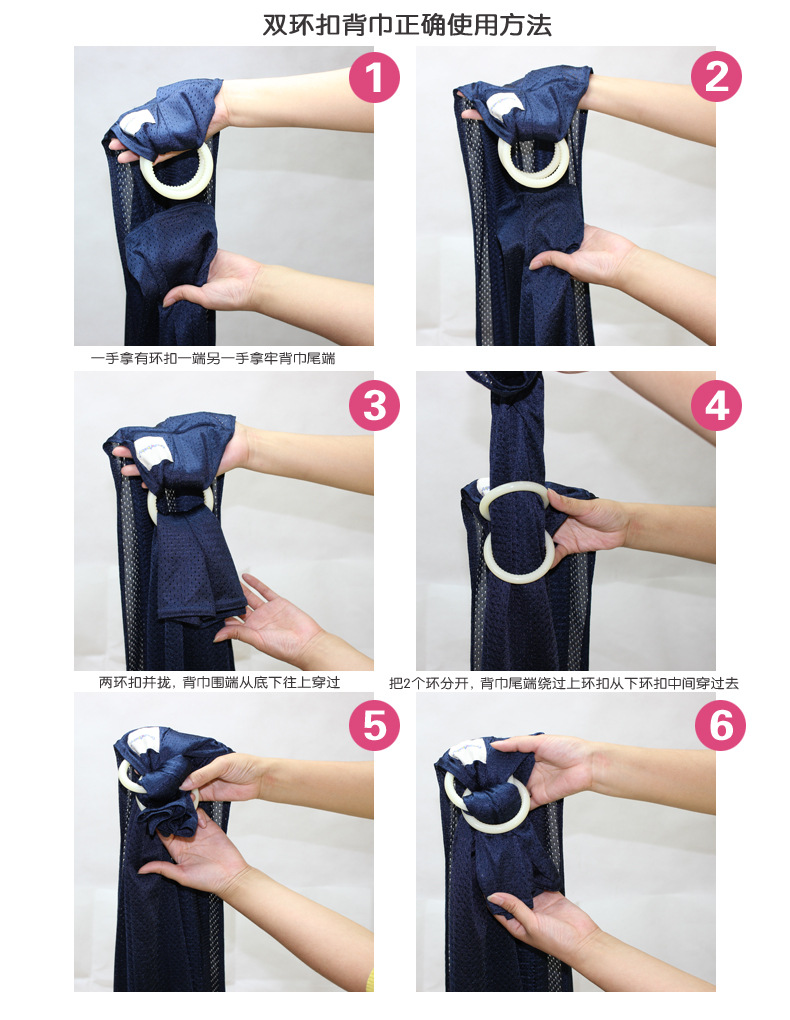 双环扣背巾正确使用方法

1

2

一手拿有环扣一端另一手拿牢背巾尾端

3

4

两环扣并拢，背巾围端从底下往上穿过

把2个环分开，背巾尾端绕过上环扣从下环扣中间穿过去

5

6