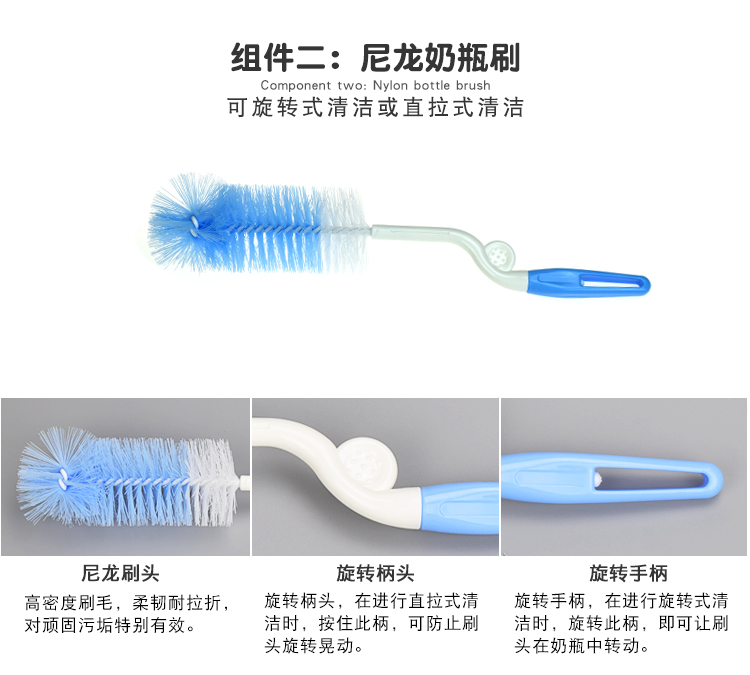 组件二：尼龙奶瓶刷
Component two: Nylon bottle brush
可旋转式清洁或直拉式清洁

尼龙刷头
高密度刷毛，柔韧耐拉折，对顽固污垢特别有效。

旋转柄头
旋转柄头，在进行直拉式清洁时，按住此柄，可防止刷头旋转晃动。

旋转手柄
旋转手柄，在进行旋转式清洁时，旋转此柄，即可让刷头在奶瓶中转动。