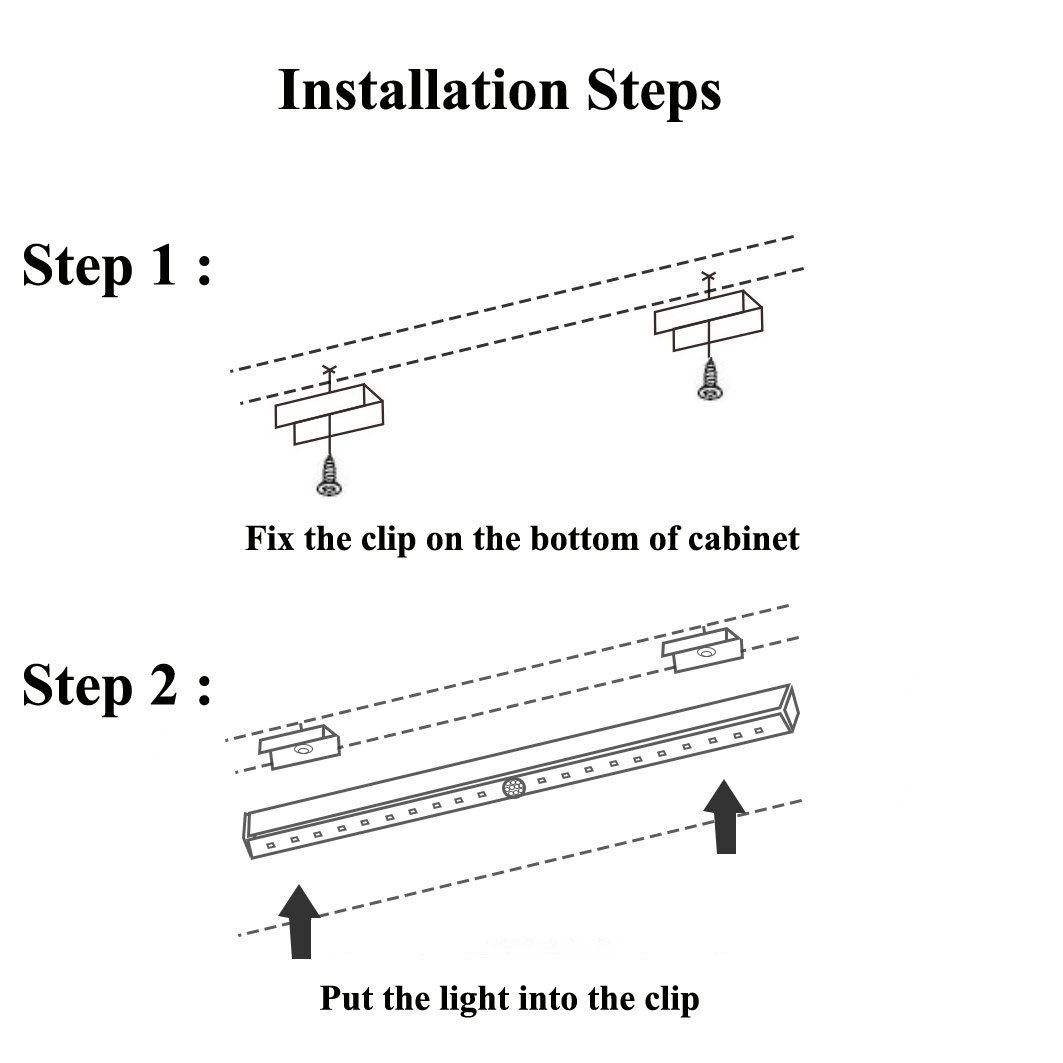 Installation Steps

Step 1 :

Fix the clip on the bottom of cabinet

Step 2 :

Put the light into the clip