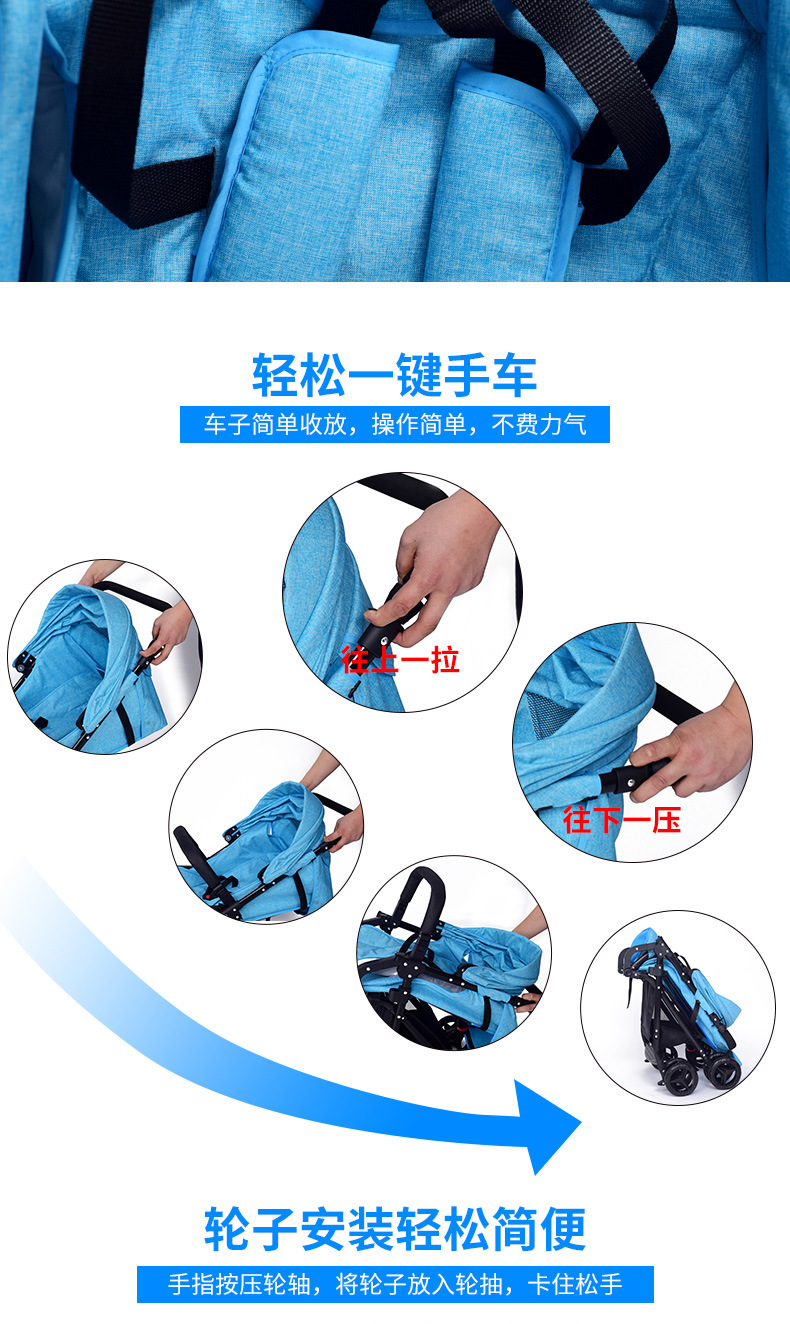 轻松一键手车

车子简单收放，操作简单，不费力气

往上一拉

往下一压

轮子安装轻松简便

手指按压轮轴，将轮子放入轮抽，卡住松手