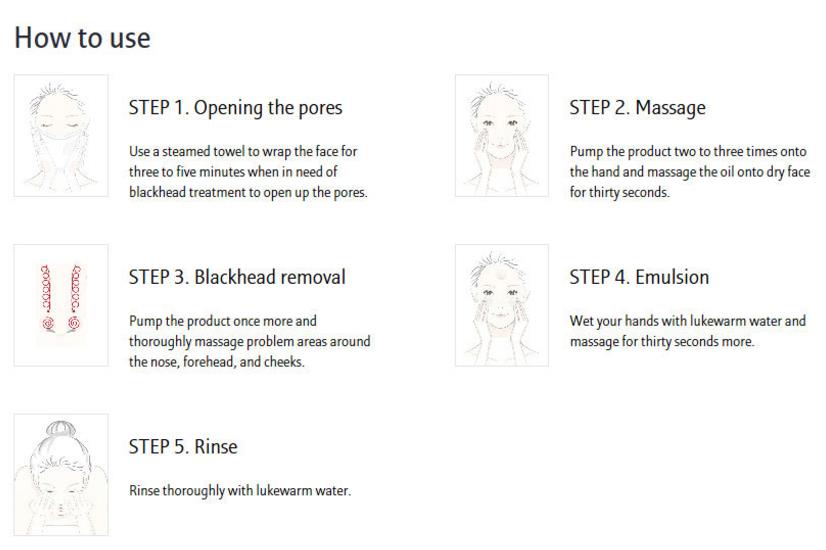 How to use

STEP 1. Opening the pores

Use a steamed towel to wrap the face for three to five minutes when in need of blackhead treatment to open up the pores.

STEP 2. Massage

Pump the product two to three times onto the hand and massage the oil onto dry face for thirty seconds.

STEP 3. Blackhead removal

Pump the product once more and thoroughly massage problem areas around the nose, forehead, and cheeks.

STEP 4. Emulsion

Wet your hands with lukewarm water and massage for thirty seconds more.

STEP 5. Rinse

Rinse thoroughly with lukewarm water.