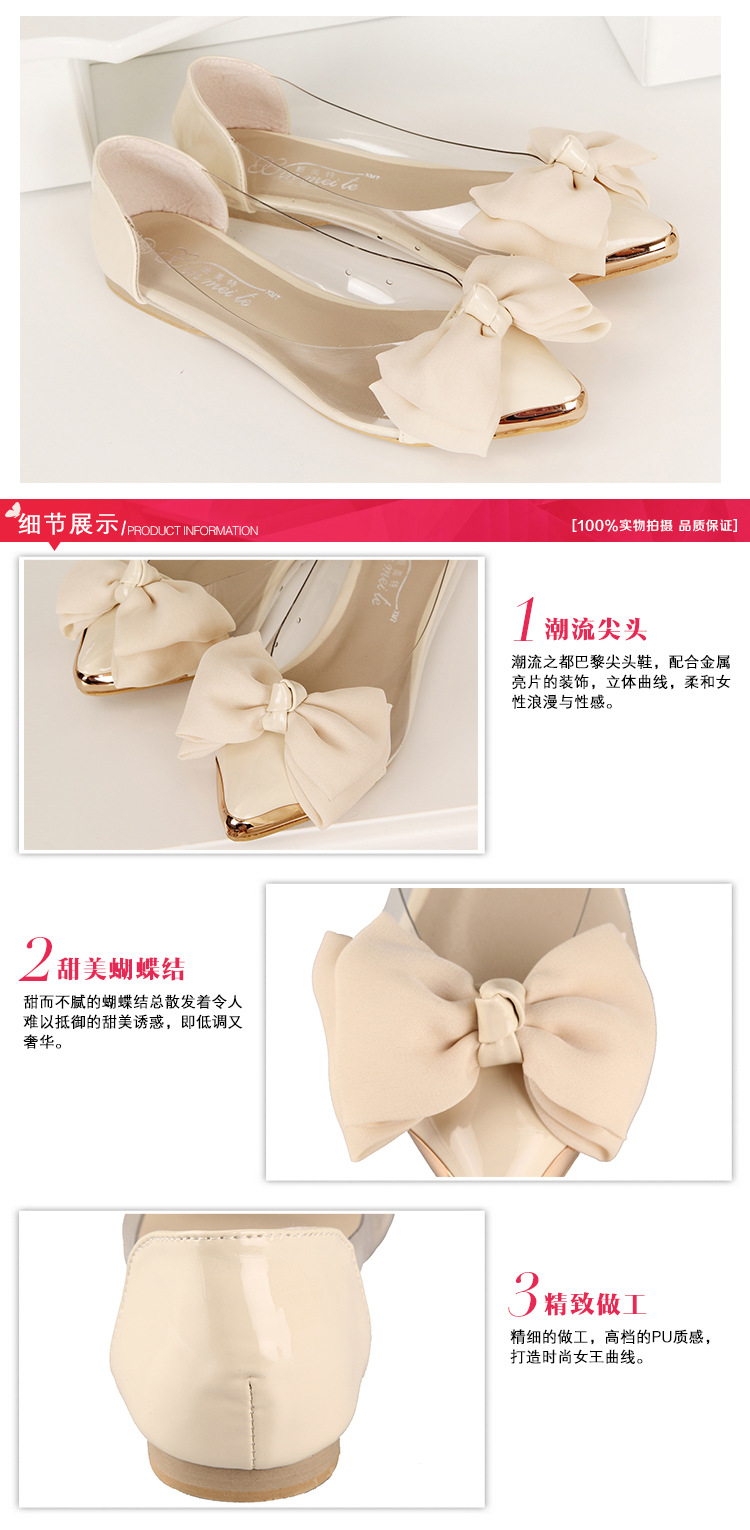 细节展示/PRODUCT INFORMATION

[100%实物拍摄 品质保证]

1 潮流尖头

潮流之都巴黎尖头鞋，配合金属亮片的装饰，立体曲线，柔和女性浪漫与性感。

2 甜美蝴蝶结

甜而不腻的蝴蝶结总散发着令人难以抵御的甜美诱惑，即低调又奢华。

3 精致做工

精细的做工，高档的PU质感，打造时尚女王曲线。