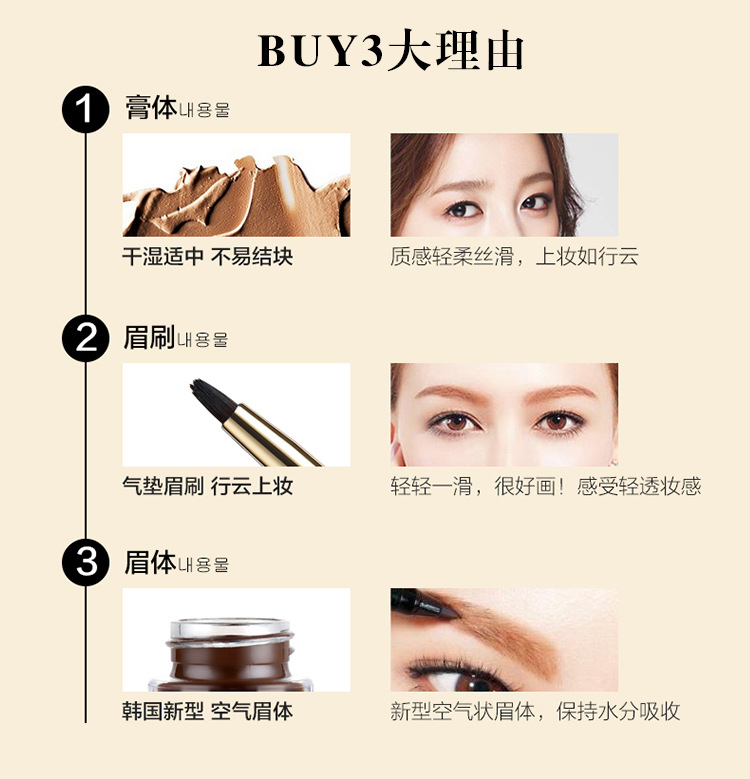 BUY3大理由

1 膏体내용물

干湿适中 不易结块

质感轻柔丝滑，上妆如行云

2 眉刷내용물

气垫眉刷 行云上妆

轻轻一滑，很好画！感受轻透妆感

3 眉体내용물

韩国新型 空气眉体

新型空气状眉体，保持水分吸收