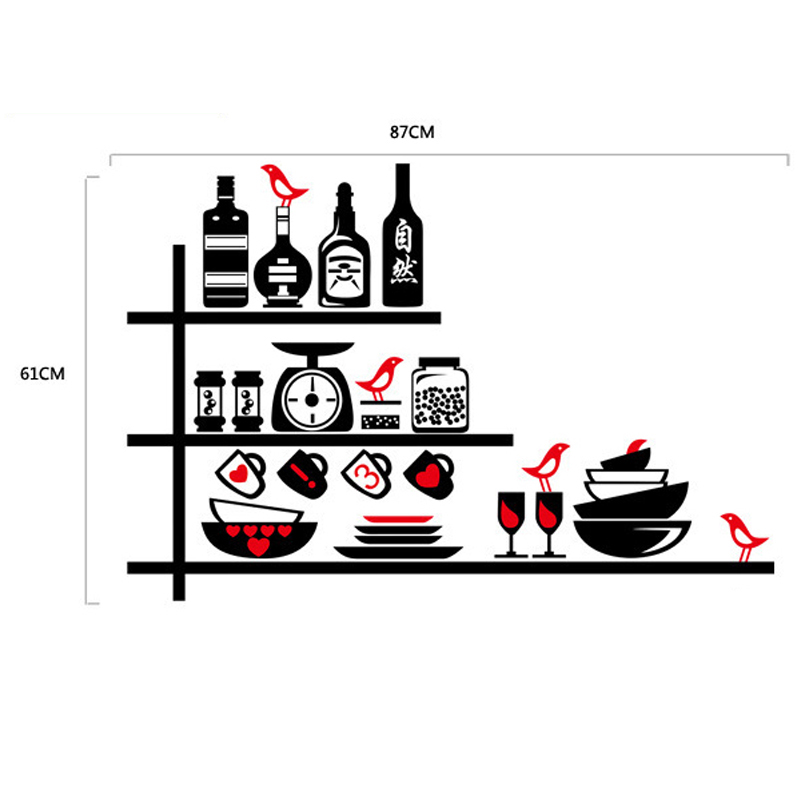 87CM

61CM

自然

3