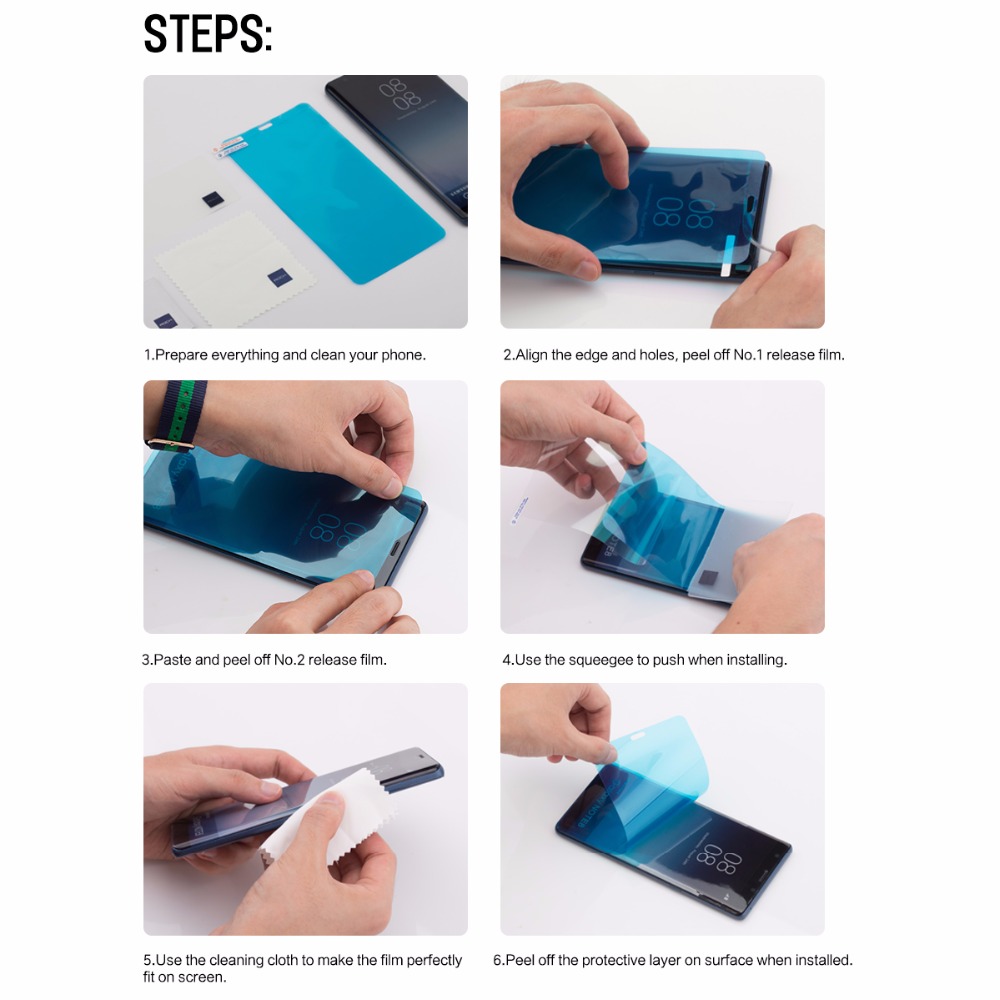 STEPS:

1.Prepare everything and clean your phone.

2.Align the edge and holes, peel off No.1 release film.

3.Paste and peel off No.2 release film.

4.Use the squeegee to push when installing.

5.Use the cleaning cloth to make the film perfectly fit on screen.

6.Peel off the protective layer on surface when installed.