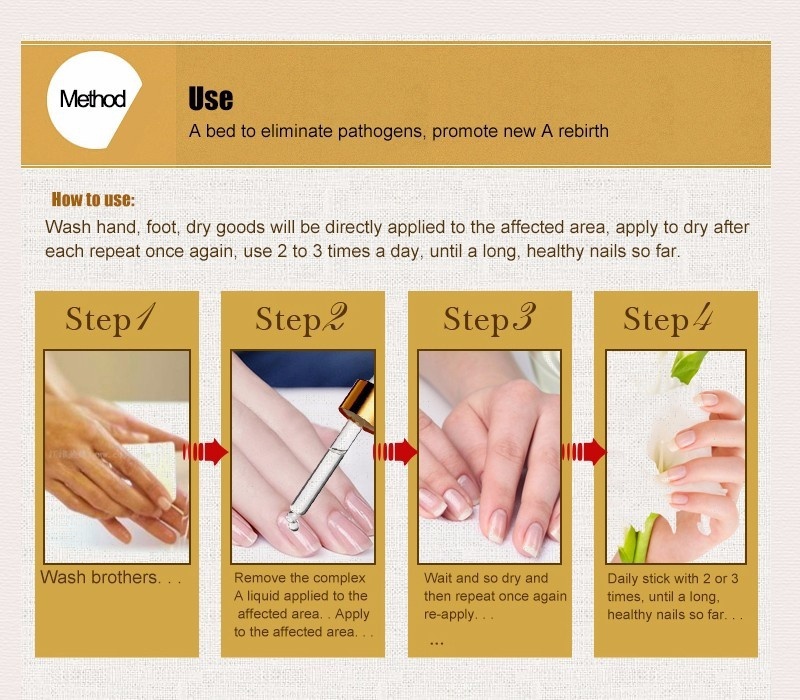 Method

Use
A bed to eliminate pathogens, promote new A rebirth

How to use:
Wash hand, foot, dry goods will be directly applied to the affected area, apply to dry after each repeat once again, use 2 to 3 times a day, until a long, healthy nails so far.

Step1

Wash brothers. . .

Step2

Remove the complex A liquid applied to the affected area. . Apply to the affected area. . .

Step3

Wait and so dry and then repeat once again re-apply. . .
...

Step4

Daily stick with 2 or 3 times, until a long, healthy nails so far. . .