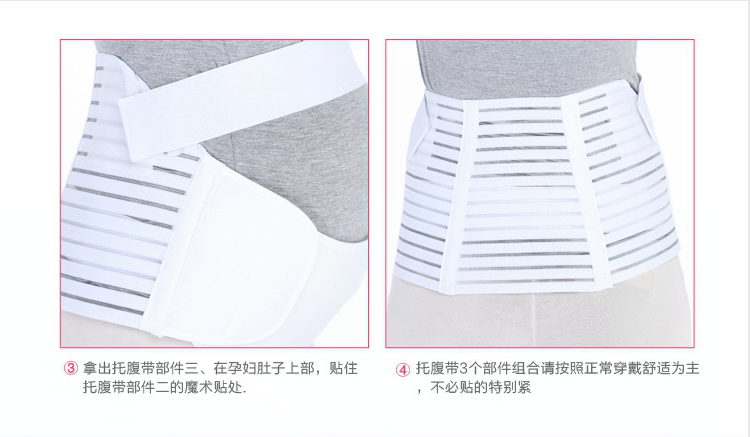 ③ 拿出托腹带部件三、在孕妇肚子上部，贴住托腹带部件二的魔术贴处.

④ 托腹带3个部件组合请按照正常穿戴舒适为主，不必贴的特别紧