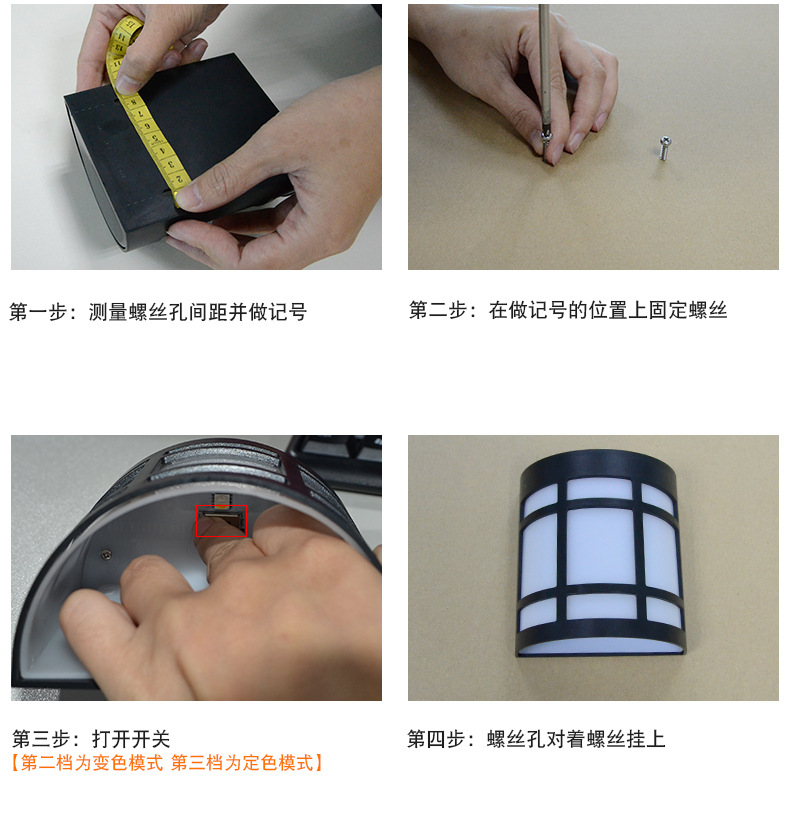 第一步：测量螺丝孔间距并做记号

第二步：在做记号的位置上固定螺丝

第三步：打开开关
【第二档为变色模式 第三档为定色模式】

第四步：螺丝孔对着螺丝挂上