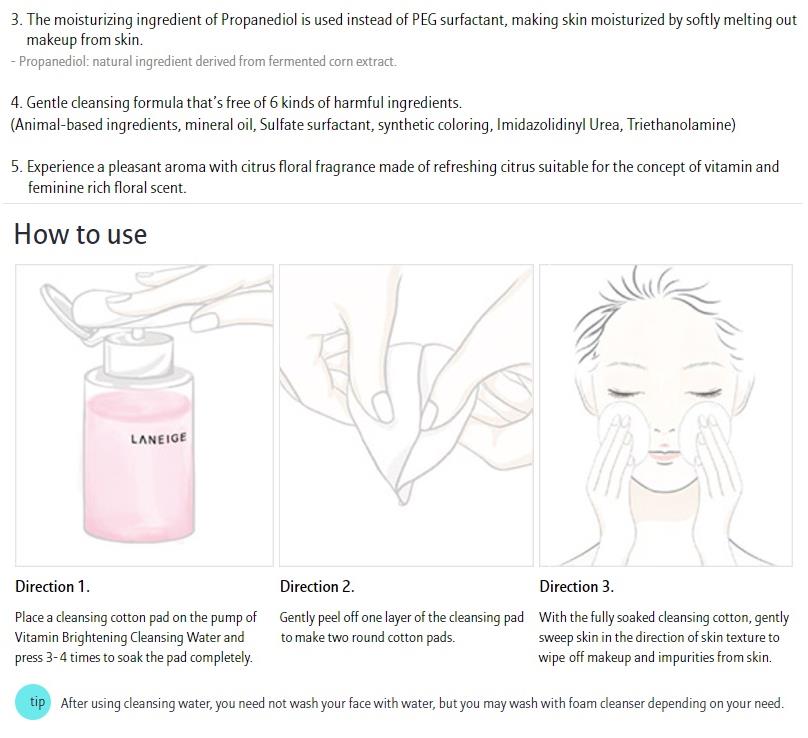 3. The moisturizing ingredient of Propanediol is used instead of PEG surfactant, making skin moisturized by softly melting out makeup from skin.
- Propanediol: natural ingredient derived from fermented corn extract.

4. Gentle cleansing formula that's free of 6 kinds of harmful ingredients.
(Animal-based ingredients, mineral oil, Sulfate surfactant, synthetic coloring, Imidazolidinyl Urea, Triethanolamine)

5. Experience a pleasant aroma with citrus floral fragrance made of refreshing citrus suitable for the concept of vitamin and feminine rich floral scent.

How to use

LANEIGE

Direction 1.

Place a cleansing cotton pad on the pump of Vitamin Brightening Cleansing Water and press 3-4 times to soak the pad completely.

Direction 2.

Gently peel off one layer of the cleansing pad to make two round cotton pads.

Direction 3.

With the fully soaked cleansing cotton, gently sweep skin in the direction of skin texture to wipe off makeup and impurities from skin.

tip After using cleansing water, you need not wash your face with water, but you may wash with foam cleanser depending on your need.