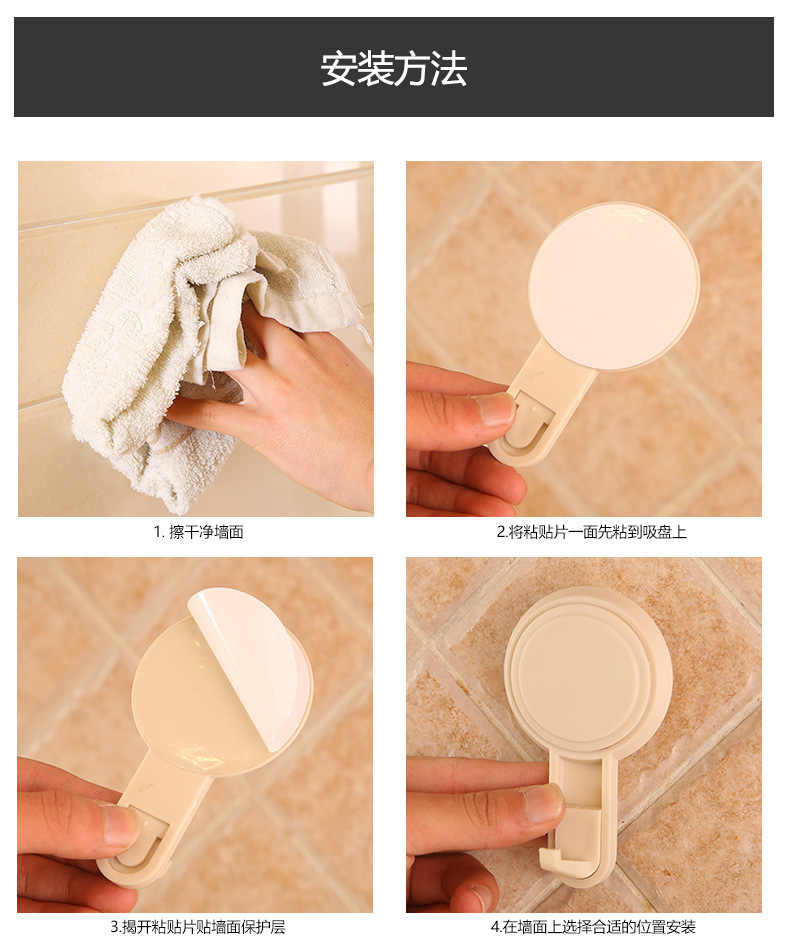 安装方法

1. 擦干净墙面

2.将粘贴片一面先粘到吸盘上

3.揭开粘贴片贴墙面保护层

4.在墙面上选择合适的位置安装