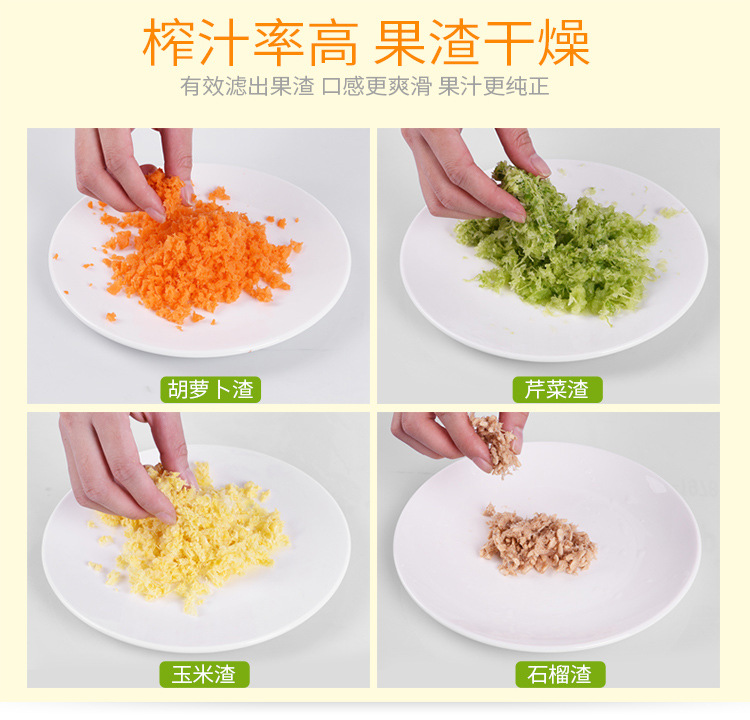 榨汁率高 果渣干燥
有效滤出果渣 口感更爽滑 果汁更纯正

胡萝卜渣

芹菜渣

玉米渣

石榴渣