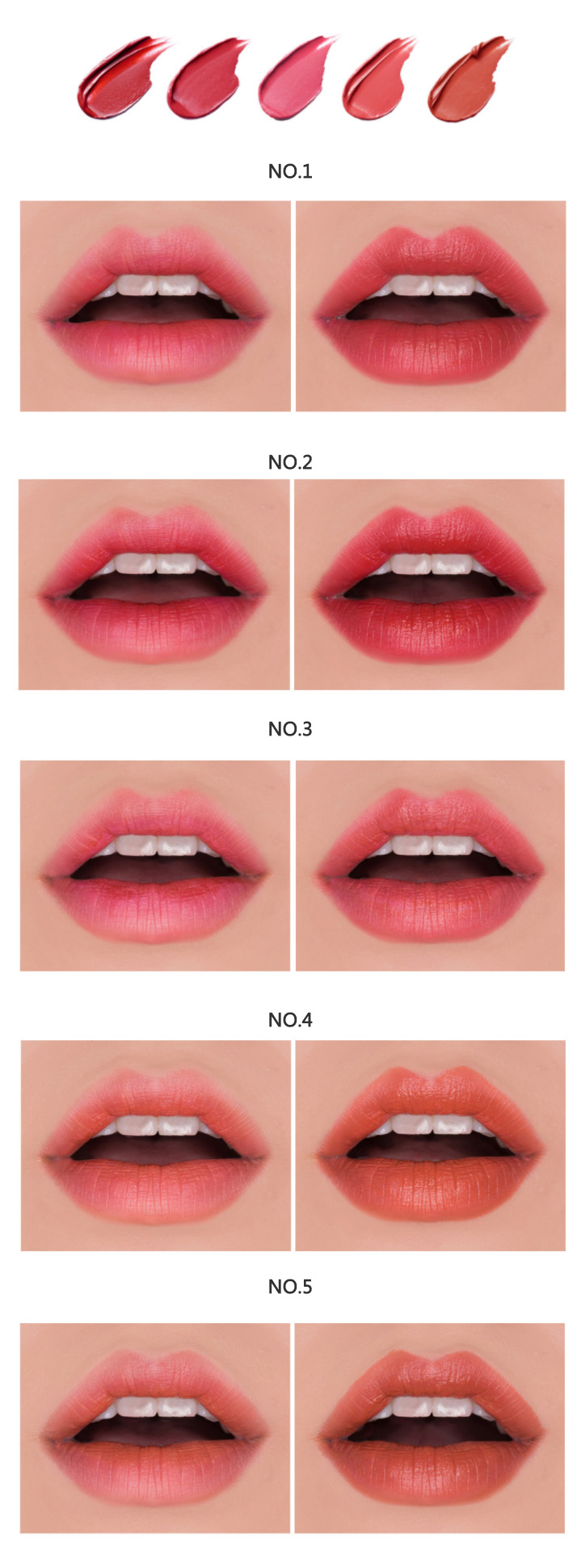 NO.1

NO.2

NO.3

NO.4

NO.5