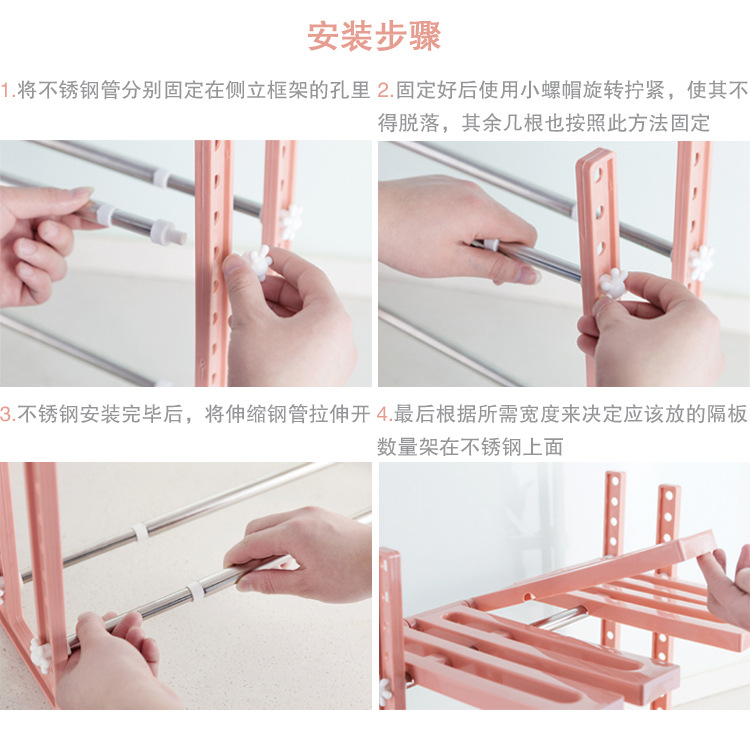 安装步骤

1.将不锈钢管分别固定在侧立框架的孔里

2.固定好后使用小螺帽旋转拧紧，使其不得脱落，其余几根也按照此方法固定

3.不锈钢安装完毕后，将伸缩钢管拉伸开

4.最后根据所需宽度来决定应该放的隔板数量架在不锈钢上面