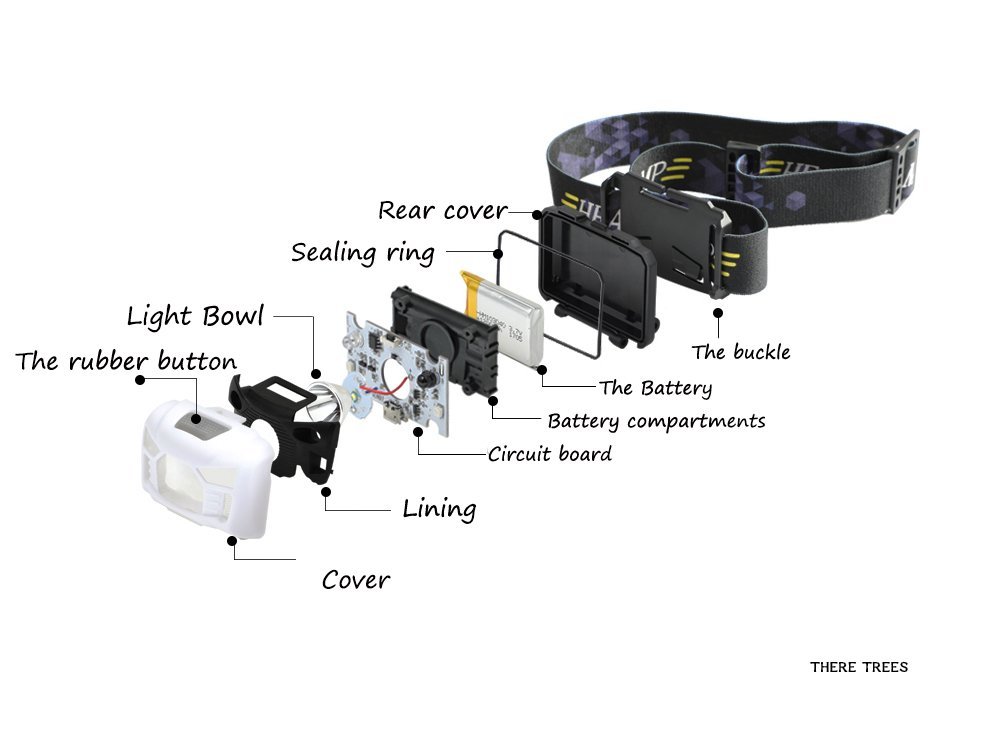 Rear cover
Sealing ring
Light Bowl
The rubber button
The buckle
The Battery
Battery compartments
Circuit board
Lining
Cover
THERE TREES