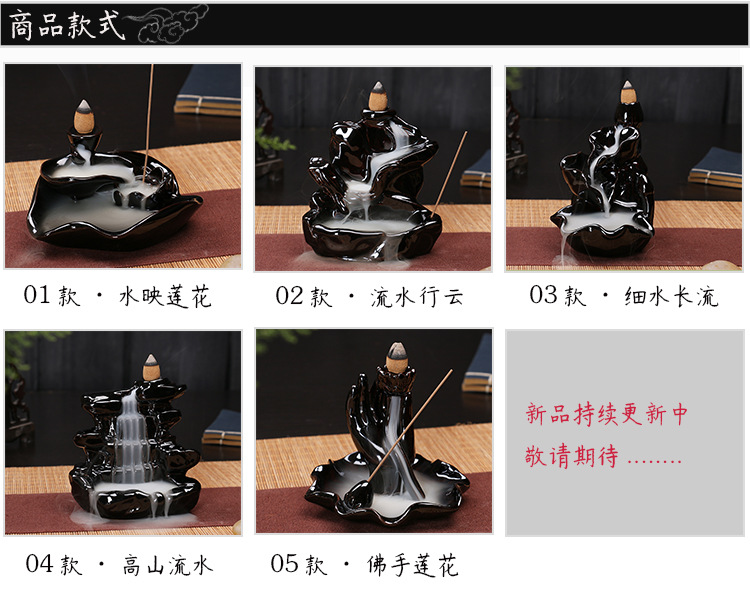 商品款式

01款 · 水映莲花

02款 · 流水行云

03款 · 细水长流

04款 · 高山流水

05款 · 佛手莲花

新品持续更新中
敬请期待 ........