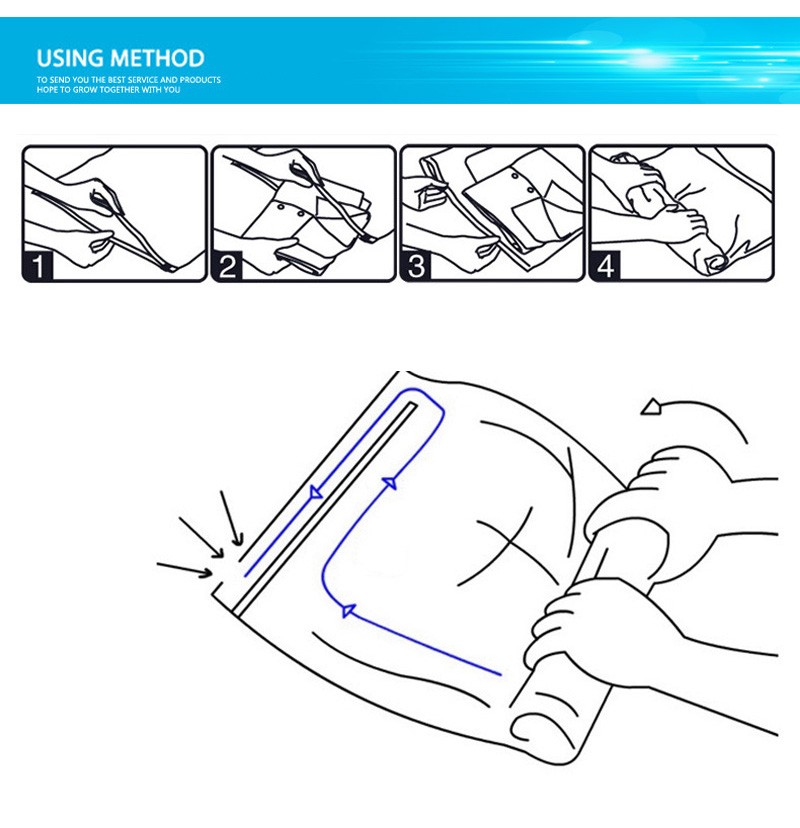 USING METHOD
TO SEND YOU THE BEST SERVICE AND PRODUCTS
HOPE TO GROW TOGETHER WITH YOU

1

2

3

4