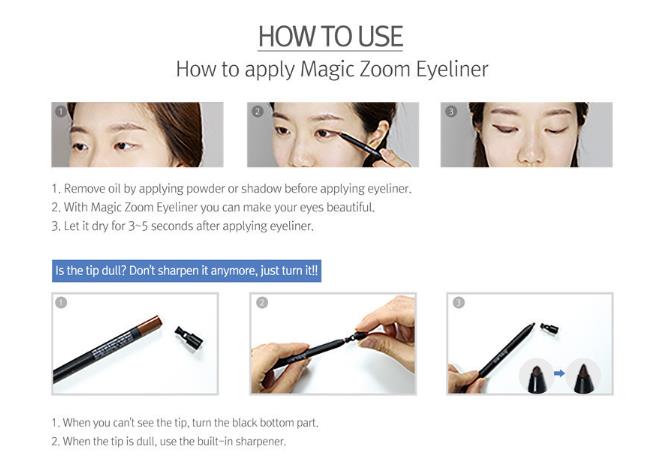 HOW TO USE
How to apply Magic Zoom Eyeliner

1

2

3

1. Remove oil by applying powder or shadow before applying eyeliner.
2. With Magic Zoom Eyeliner you can make your eyes beautiful.
3. Let it dry for 3~5 seconds after applying eyeliner.

Is the tip dull? Don't sharpen it anymore, just turn it!!

1

2

3

1. When you can't see the tip, turn the black bottom part.
2. When the tip is dull, use the built-in sharpener.