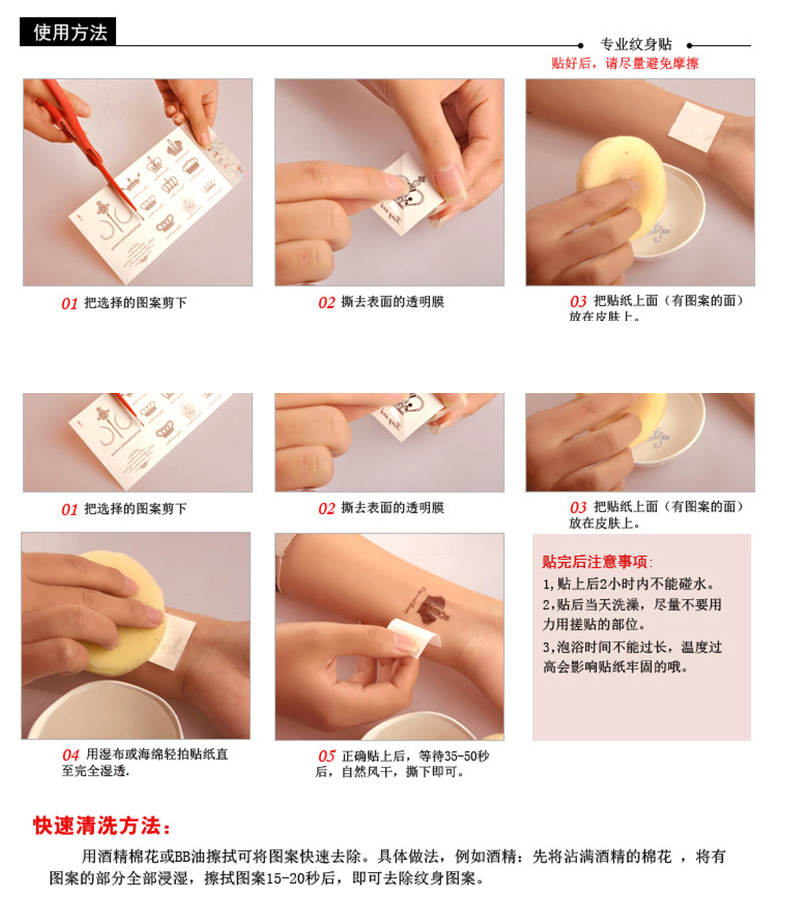 使用方法

专业纹身贴
贴好后，请尽量避免摩擦

01 把选择的图案剪下

02 撕去表面的透明膜

03 把贴纸上面（有图案的面）放在皮肤上。

01 把选择的图案剪下

02 撕去表面的透明膜

03 把贴纸上面（有图案的面）放在皮肤上。

04 用湿布或海绵轻拍贴纸直至完全湿透.

05 正确贴上后，等待35-50秒后，自然风干，撕下即可。

贴完后注意事项:
1,贴上后2小时内不能碰水。
2,贴后当天洗澡，尽量不要用力用搓贴的部位。
3,泡浴时间不能过长，温度过高会影响贴纸牢固的哦。

快速清洗方法：

用酒精棉花或BB油擦拭可将图案快速去除。具体做法，例如酒精：先将沾满酒精的棉花 ，将有图案的部分全部浸湿，擦拭图案15-20秒后，即可去除纹身图案。