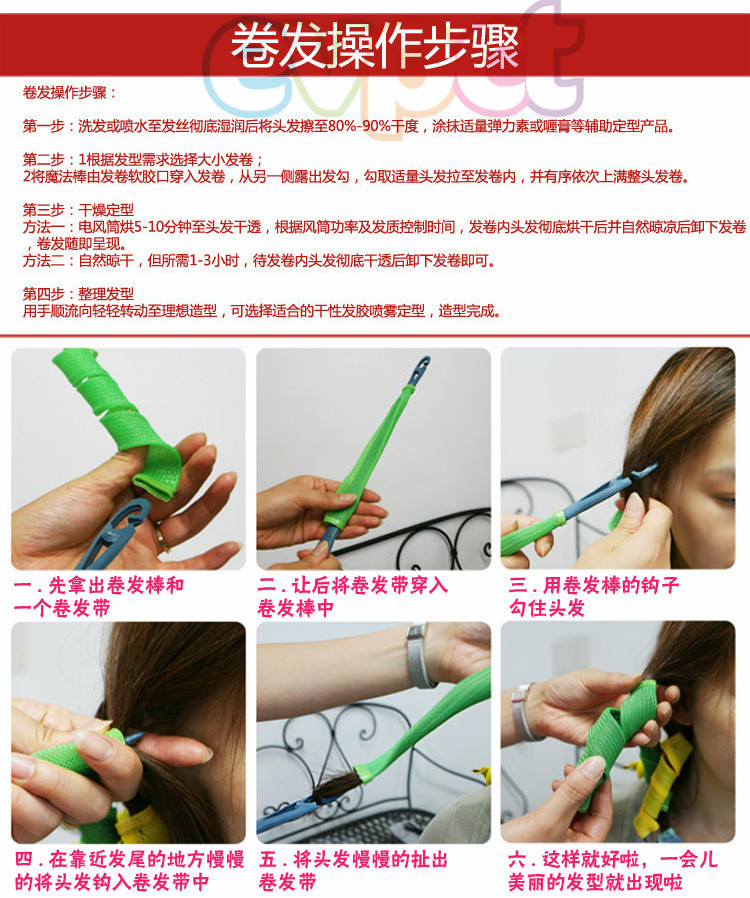 卷发操作步骤

卷发操作步骤：

第一步：洗发或喷水至发丝彻底湿润后将头发擦至80%-90%干度，涂抹适量弹力素或喱膏等辅助定型产品。

第二步：1根据发型需求选择大小发卷；
2将魔法棒由发卷软胶口穿入发卷，从另一侧露出发勾，勾取适量头发拉至发卷内，并有序依次上满整头发卷。

第三步：干燥定型
方法一：电风筒烘5-10分钟至头发干透，根据风筒功率及发质控制时间，发卷内头发彻底烘干后并自然晾凉后卸下发卷，卷发随即呈现。
方法二：自然晾干，但所需1-3小时，待发卷内头发彻底干透后卸下发卷即可。

第四步：整理发型
用手顺流向轻轻转动至理想造型，可选择适合的干性发胶喷雾定型，造型完成。

一．先拿出卷发棒和一个卷发带

二．让后将卷发带穿入卷发棒中

三．用卷发棒的钩子勾住头发

四．在靠近发尾的地方慢慢的将头发钩入卷发带中

五．将头发慢慢的扯出卷发带

六．这样就好啦，一会儿美丽的发型就出现啦