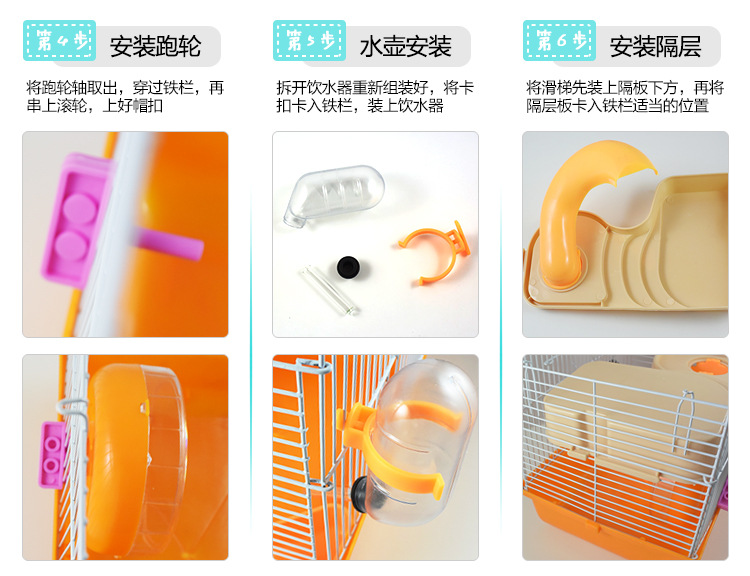 第4步 安装跑轮

将跑轮轴取出，穿过铁栏，再串上滚轮，上好帽扣

第5步 水壶安装

拆开饮水器重新组装好，将卡扣卡入铁栏，装上饮水器

第6步 安装隔层

将滑梯先装上隔板下方，再将隔层板卡入铁栏适当的位置