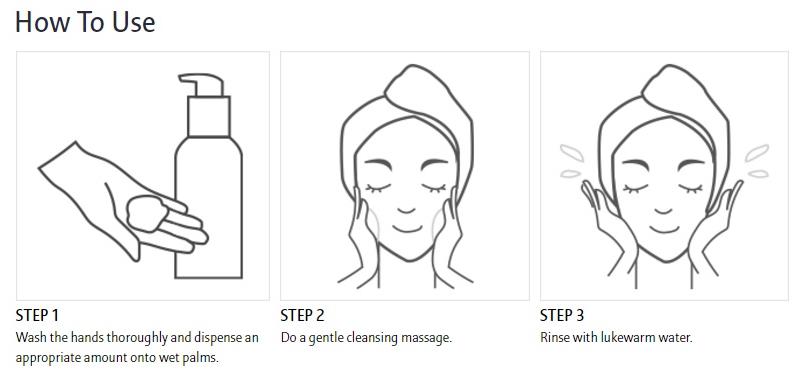 How To Use

STEP 1
Wash the hands thoroughly and dispense an appropriate amount onto wet palms.

STEP 2
Do a gentle cleansing massage.

STEP 3
Rinse with lukewarm water.