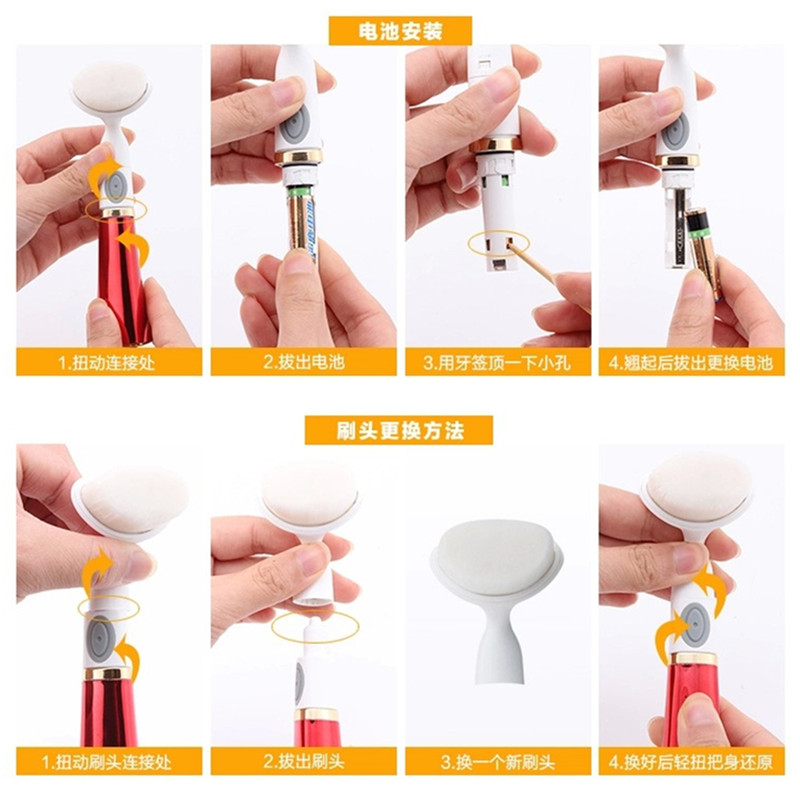 电池安装

1.扭动连接处

2.拔出电池

3.用牙签顶一下小孔

4.翘起后拔出更换电池

刷头更换方法

1.扭动刷头连接处

2.拔出刷头

3.换一个新刷头

4.换好后轻扭把身还原