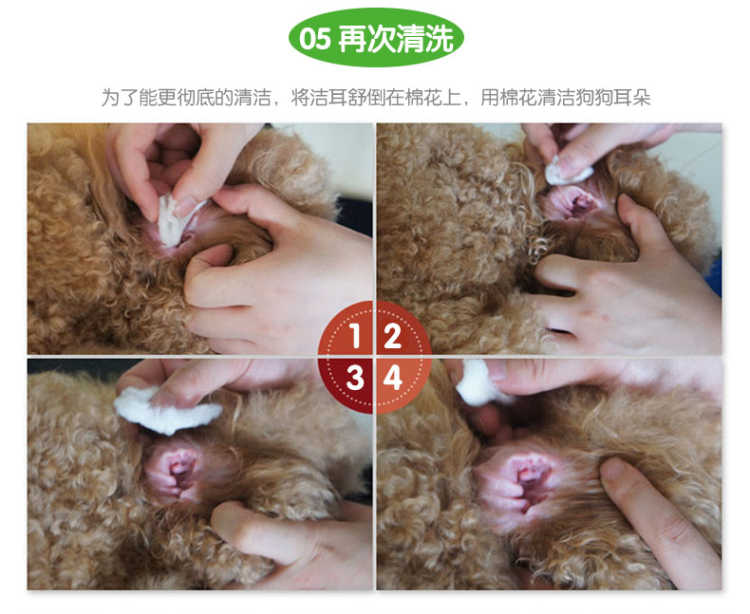 05 再次清洗

为了能更彻底的清洁，将洁耳舒倒在棉花上，用棉花清洁狗狗耳朵

1
2
3
4