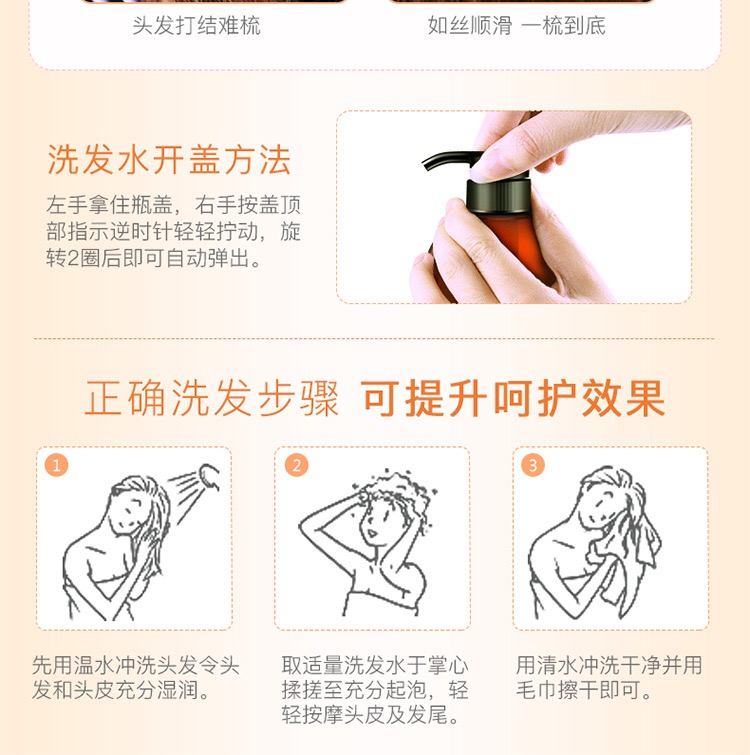 头发打结难梳

如丝顺滑 一梳到底

洗发水开盖方法

左手拿住瓶盖，右手按盖顶部指示逆时针轻轻拧动，旋转2圈后即可自动弹出。

正确洗发步骤 可提升呵护效果

1

先用温水冲洗头发令头发和头皮充分湿润。

2

取适量洗发水于掌心揉搓至充分起泡，轻轻按摩头皮及发尾。

3

用清水冲洗干净并用毛巾擦干即可。