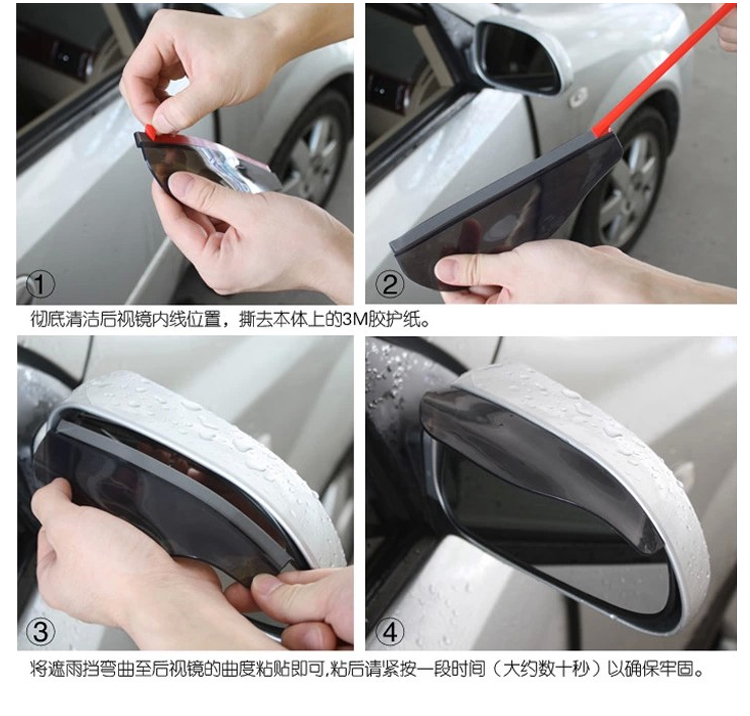 ①

②

彻底清洁后视镜内线位置，撕去本体上的3M胶护纸。

③

④

将遮雨挡弯曲至后视镜的曲度粘贴即可,粘后请紧按一段时间（大约数十秒）以确保牢固。