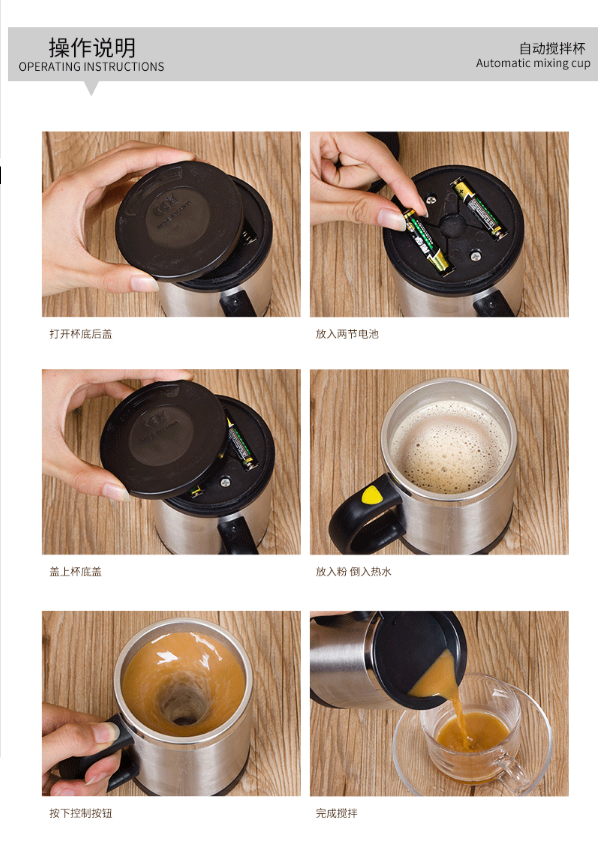 操作说明
OPERATING INSTRUCTIONS

自动搅拌杯
Automatic mixing cup

打开杯底后盖

放入两节电池

盖上杯底盖

放入粉 倒入热水

按下控制按钮

完成搅拌