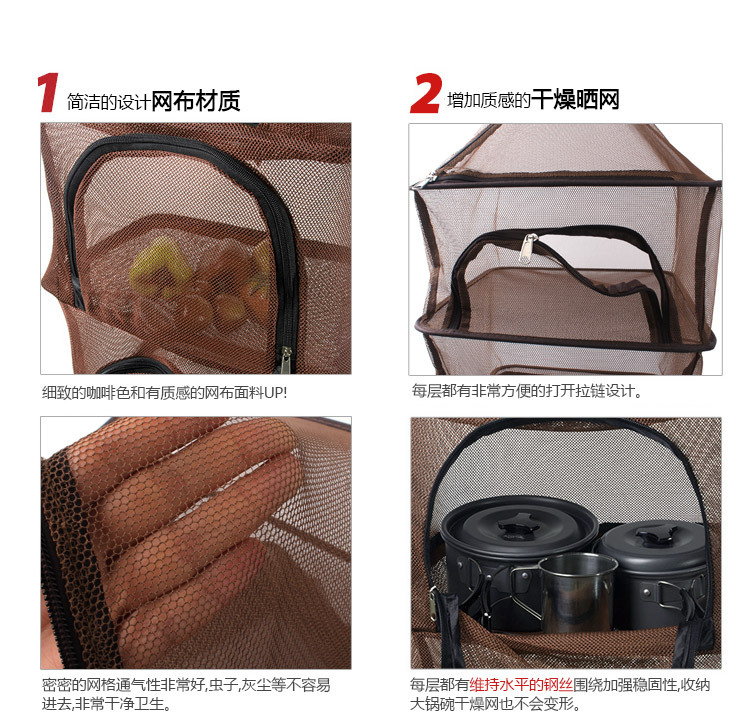 1 简洁的设计网布材质

细致的咖啡色和有质感的网布面料UP!

密密的网格通气性非常好,虫子,灰尘等不容易进去,非常干净卫生。

2 增加质感的干燥晒网

每层都有非常方便的打开拉链设计。

每层都有维持水平的钢丝围绕加强稳固性,收纳大锅碗干燥网也不会变形。