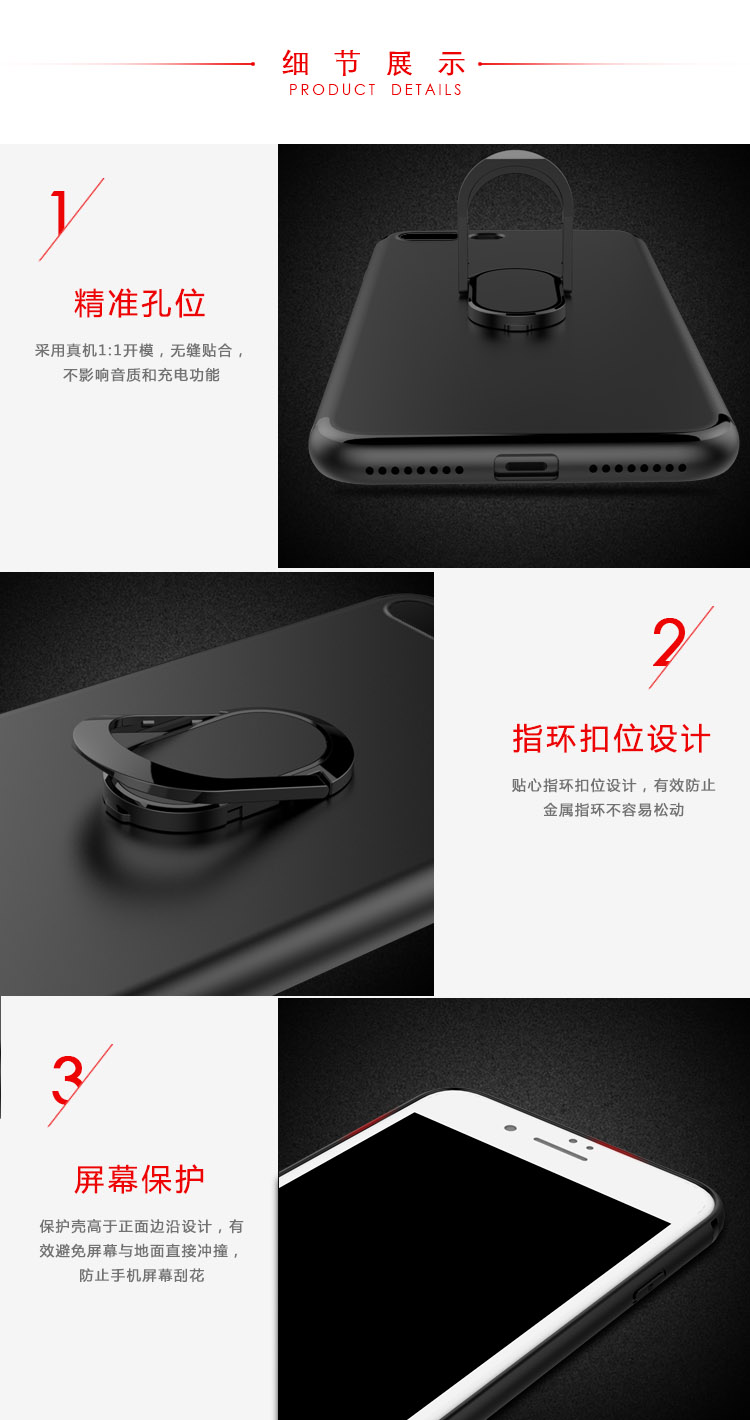 细 节 展 示
PRODUCT DETAILS

1

精准孔位

采用真机1:1开模，无缝贴合，不影响音质和充电功能

2

指环扣位设计

贴心指环扣位设计，有效防止金属指环不容易松动

3

屏幕保护

保护壳高于正面边沿设计，有效避免屏幕与地面直接冲撞，防止手机屏幕刮花