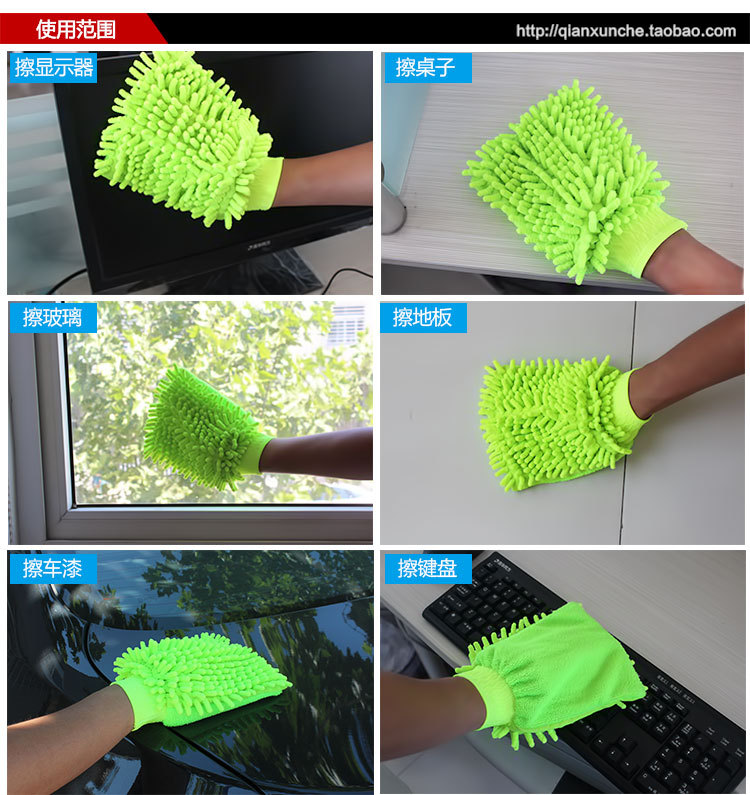 使用范围

http://qianxunche.taobao.com

擦显示器

擦桌子

擦玻璃

擦地板

擦车漆

擦键盘