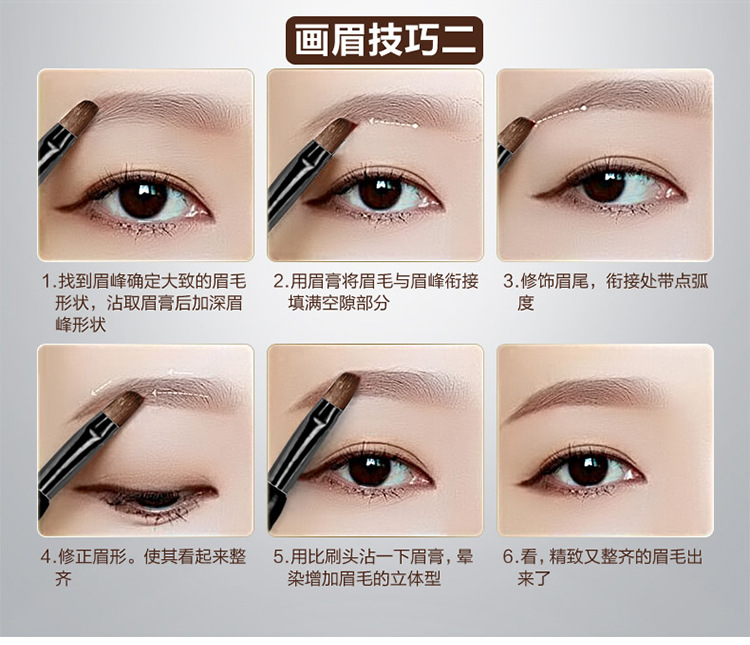 画眉技巧二

1.找到眉峰确定大致的眉毛形状，沾取眉膏后加深眉峰形状

2.用眉膏将眉毛与眉峰衔接填满空隙部分

3.修饰眉尾，衔接处带点弧度

4.修正眉形。使其看起来整齐

5.用比刷头沾一下眉膏，晕染增加眉毛的立体型

6.看，精致又整齐的眉毛出来了