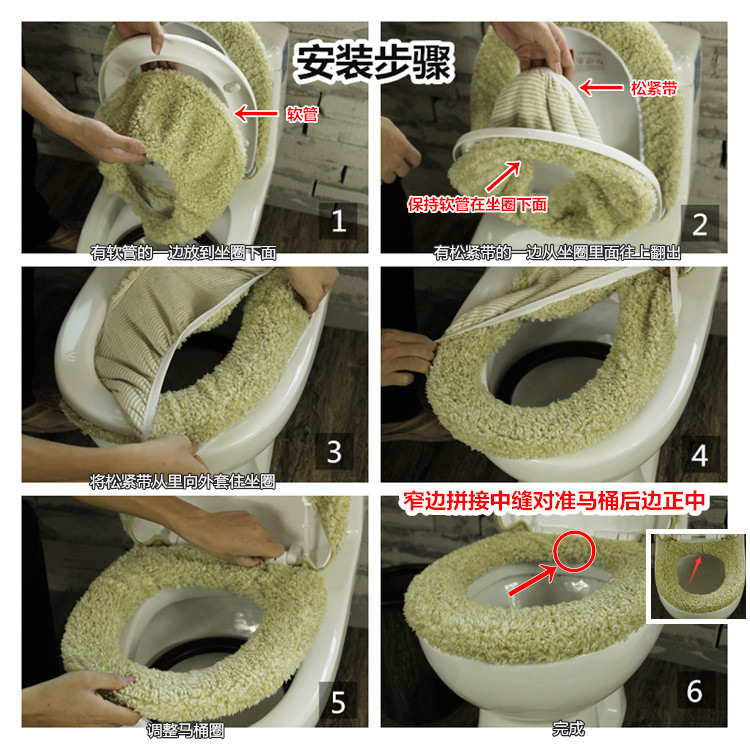 安装步骤

软管

1

有软管的一边放到坐圈下面

松紧带

保持软管在坐圈下面

2

有松紧带的一边从坐圈里面往上翻出

3

将松紧带从里向外套住坐圈

4

5

调整马桶圈

窄边拼接中缝对准马桶后边正中

6

完成